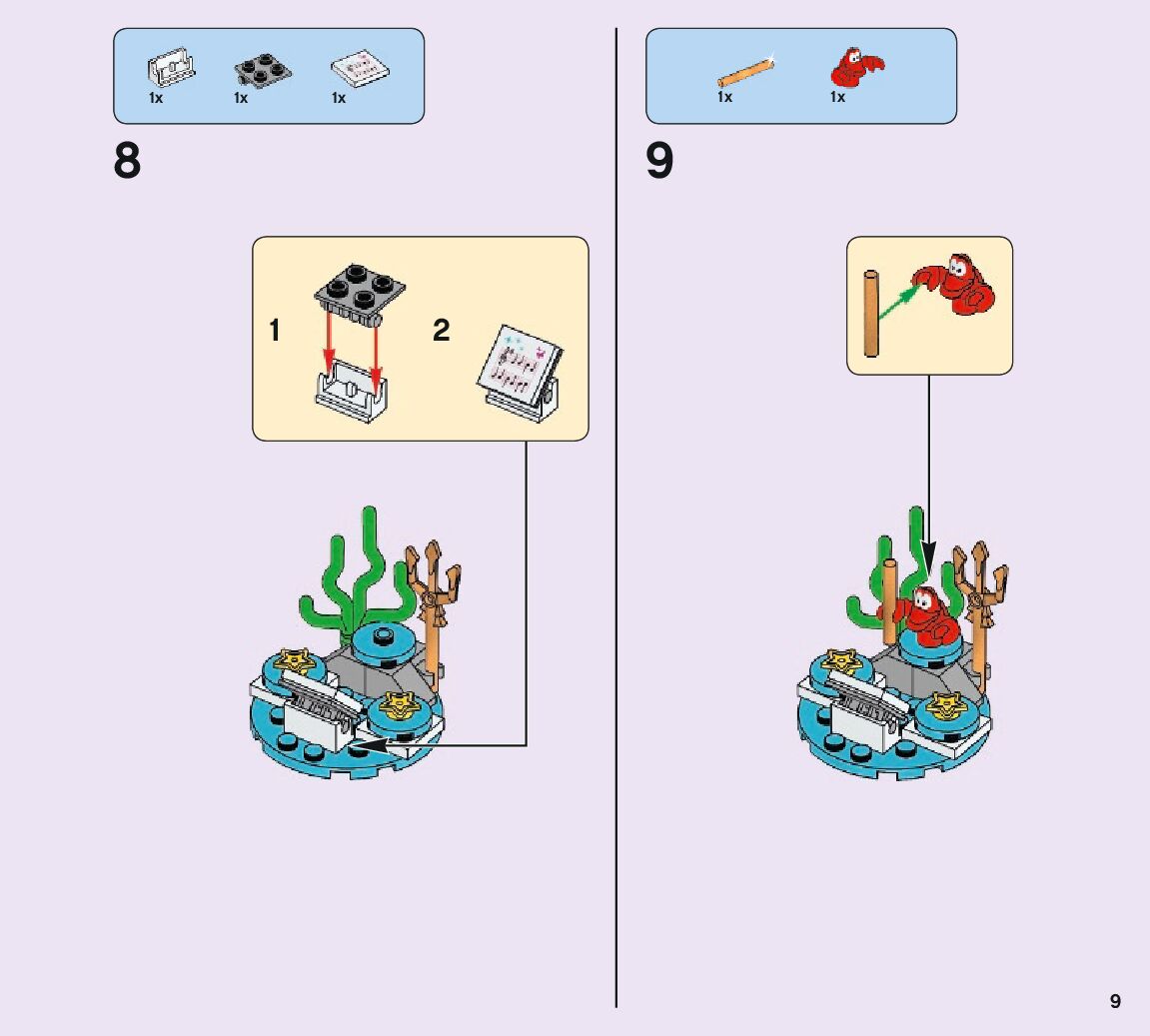 1x 1x 1x

8

1

2

1x 1x

9

9