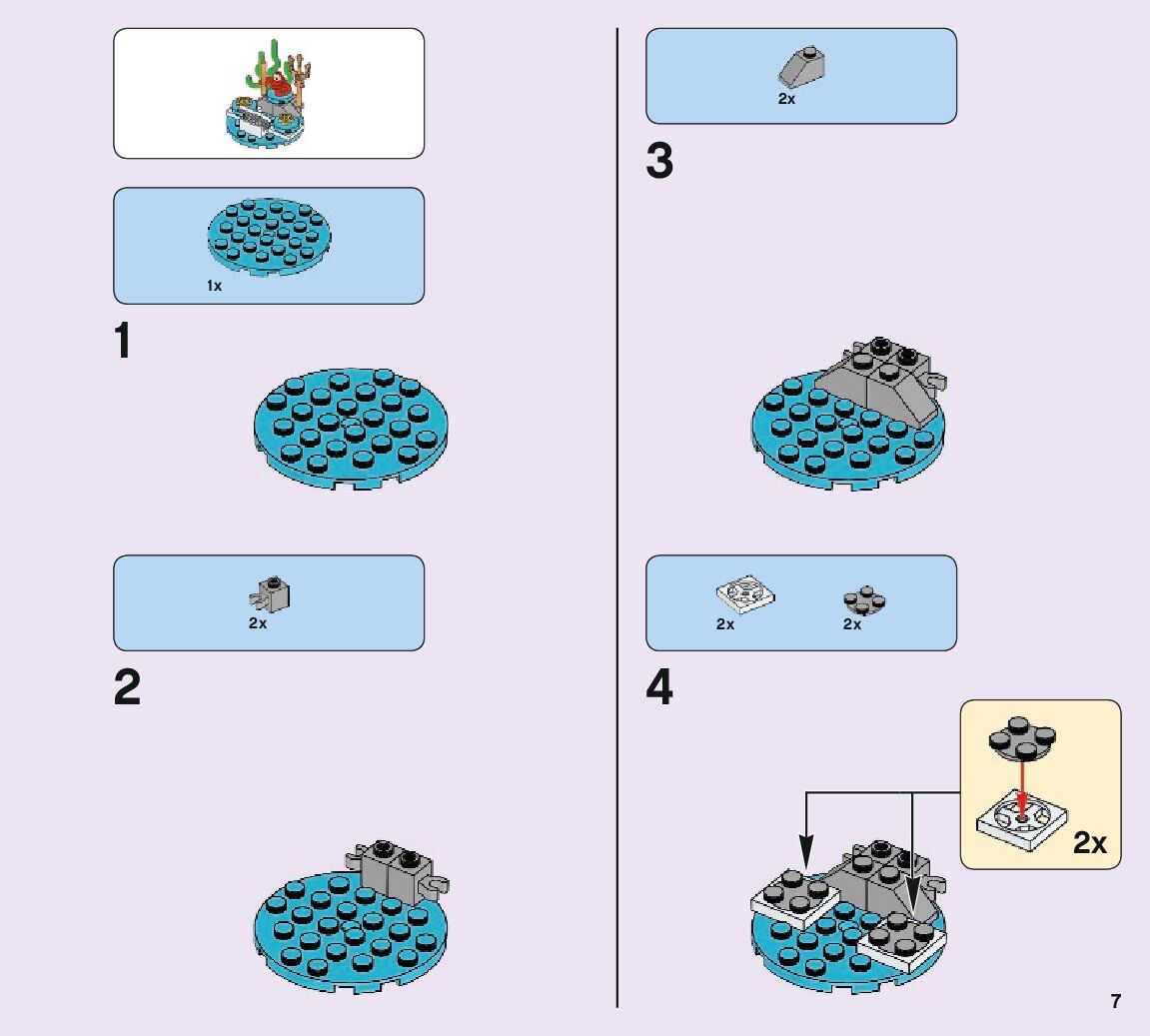 1x

1

2x

2

2x

3

2x 2x

4

2x

7