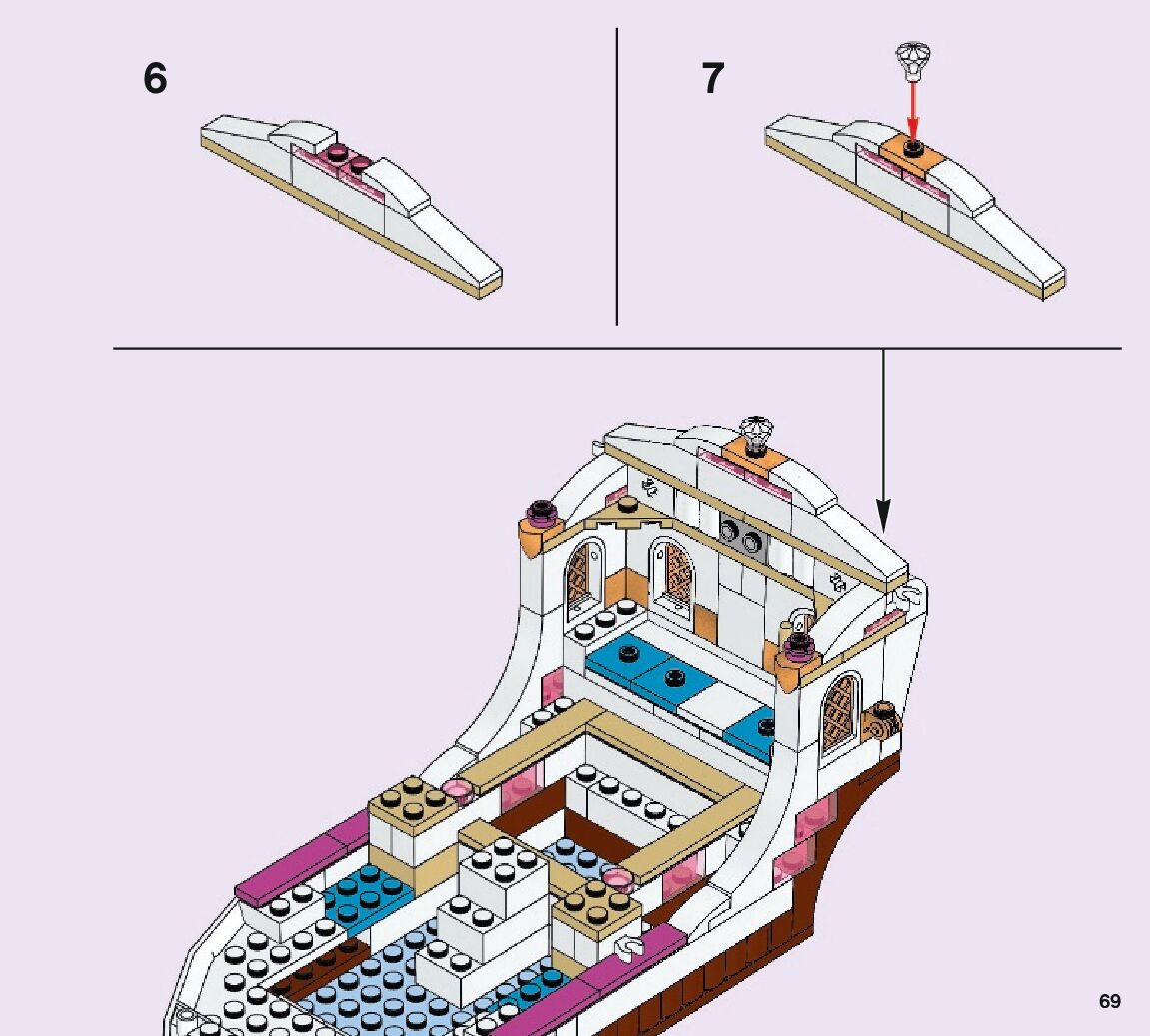 6

7

69