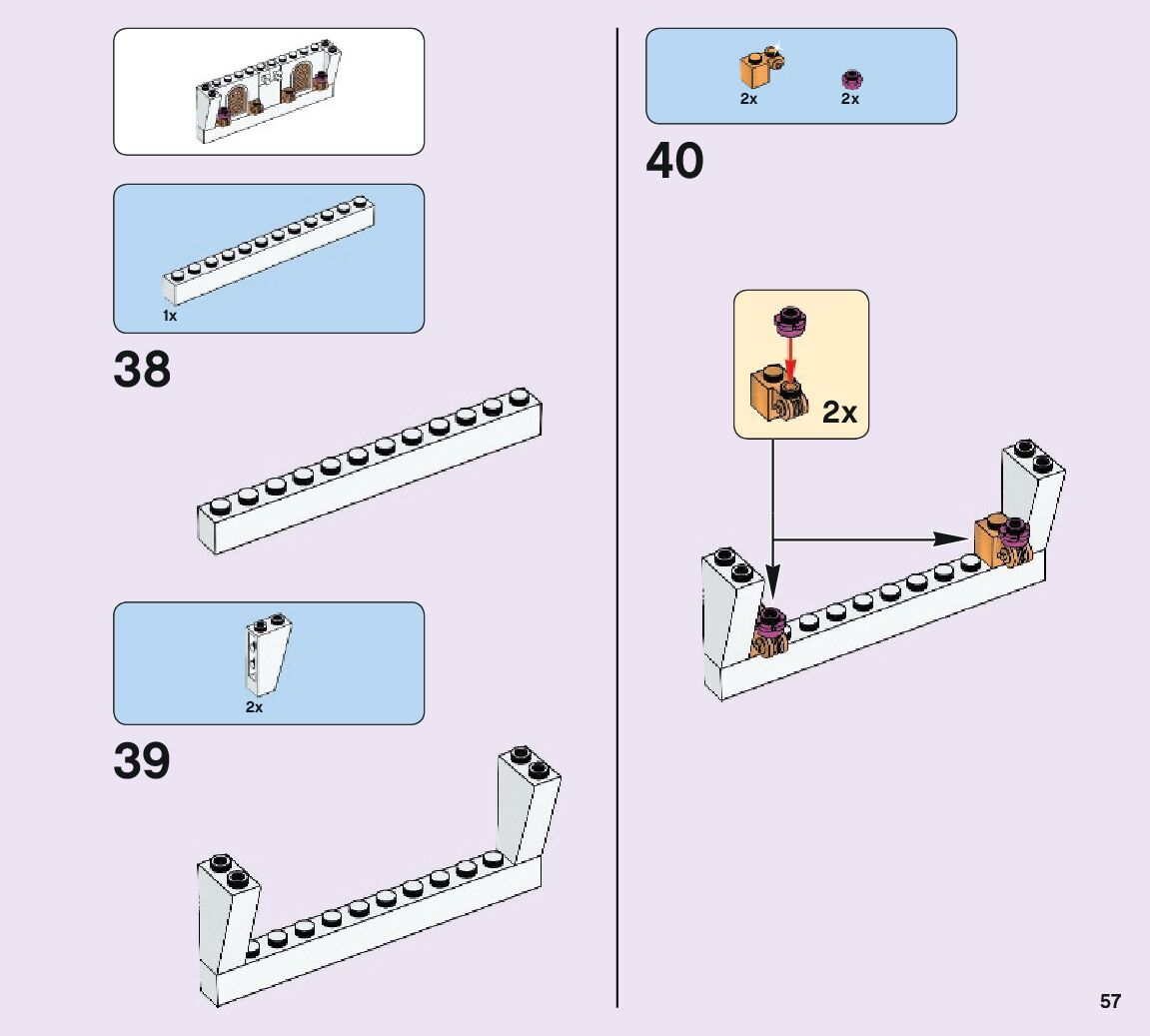 1x

38

2x

39

2x 2x

40

2x

57