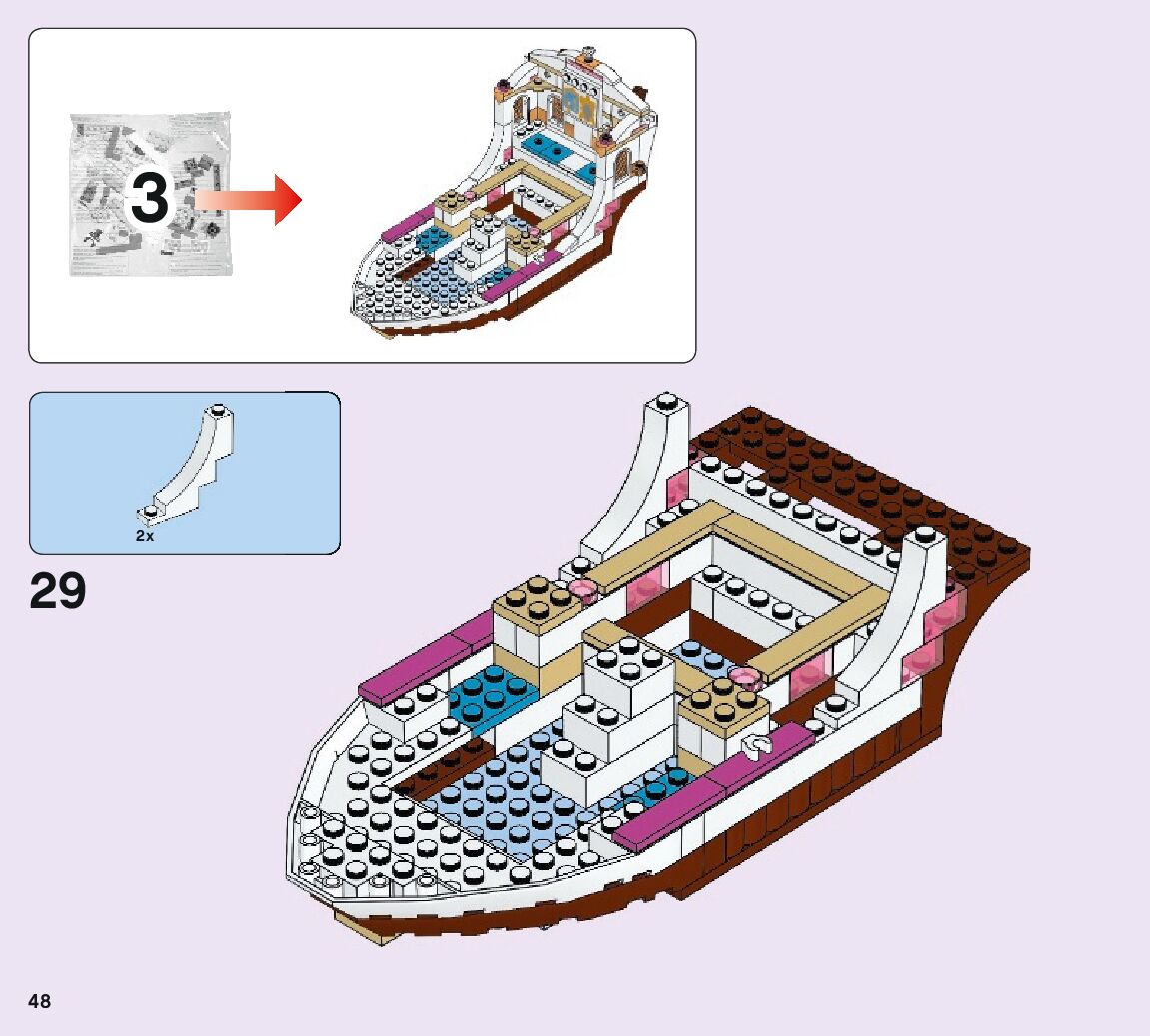 3

2x

29

48