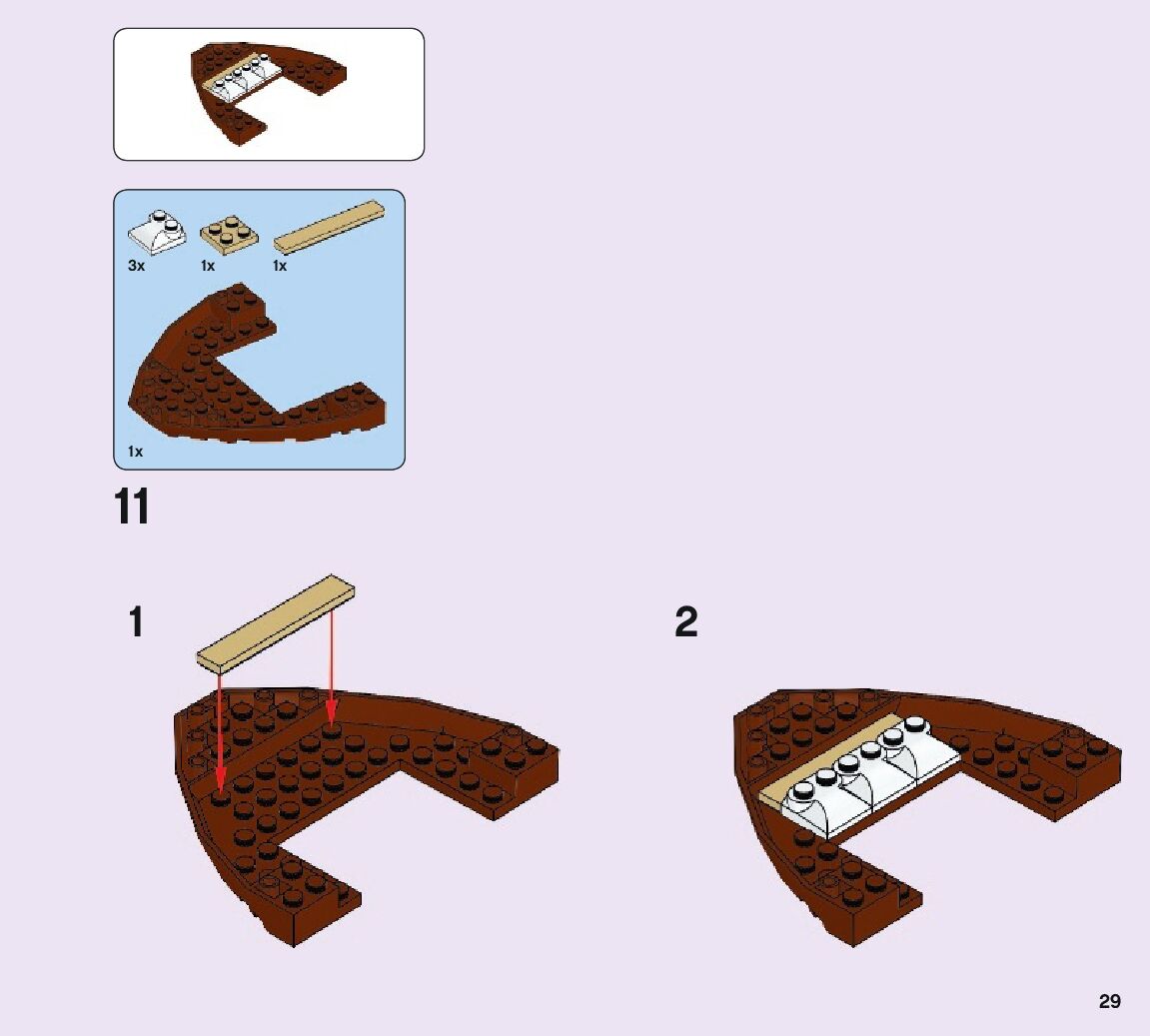 3x 1x 1x

1x

11

1

2

29