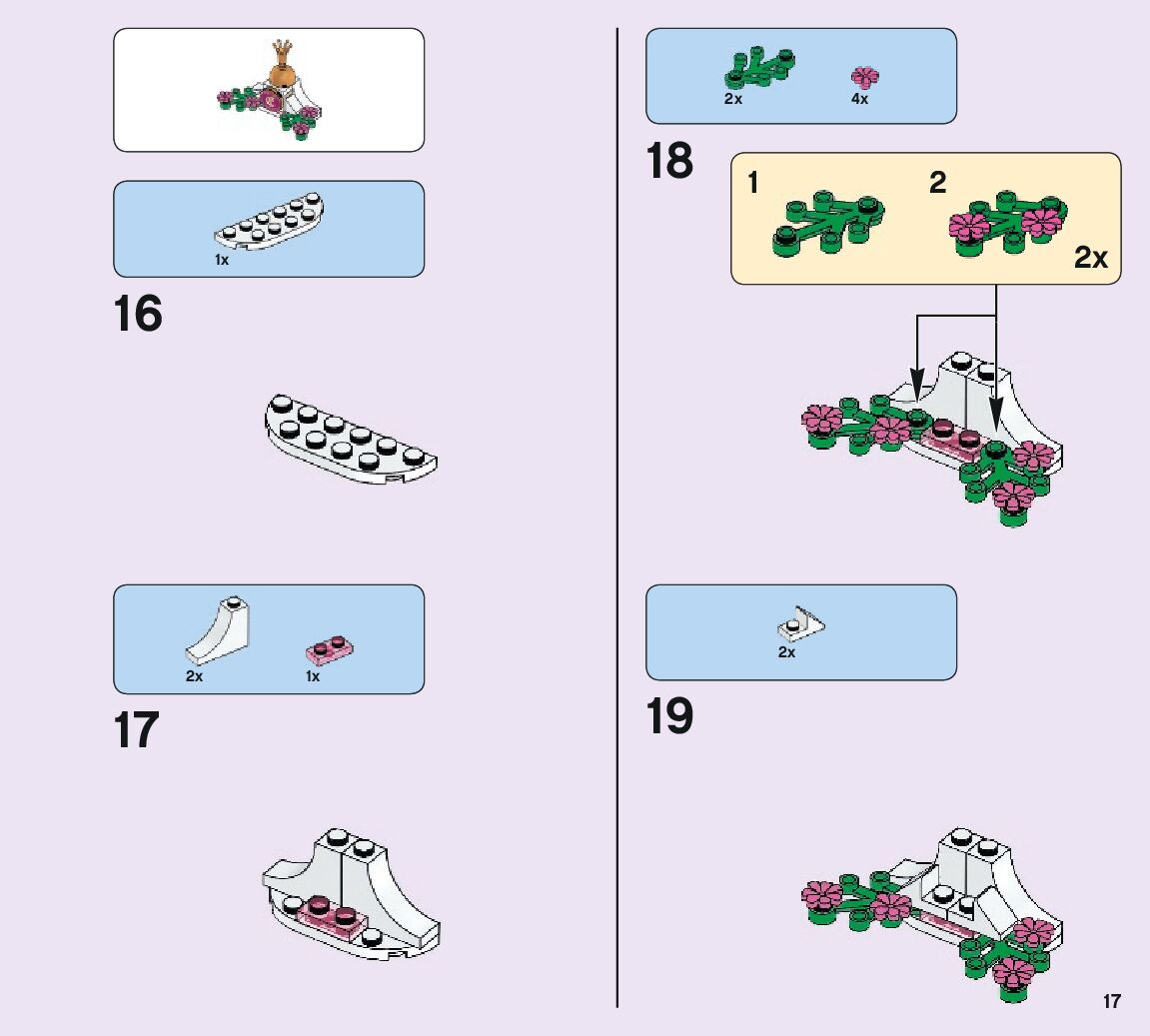 1x

16

2x 1x

17

2x 4x

18

1 2

2x

2x

19

17