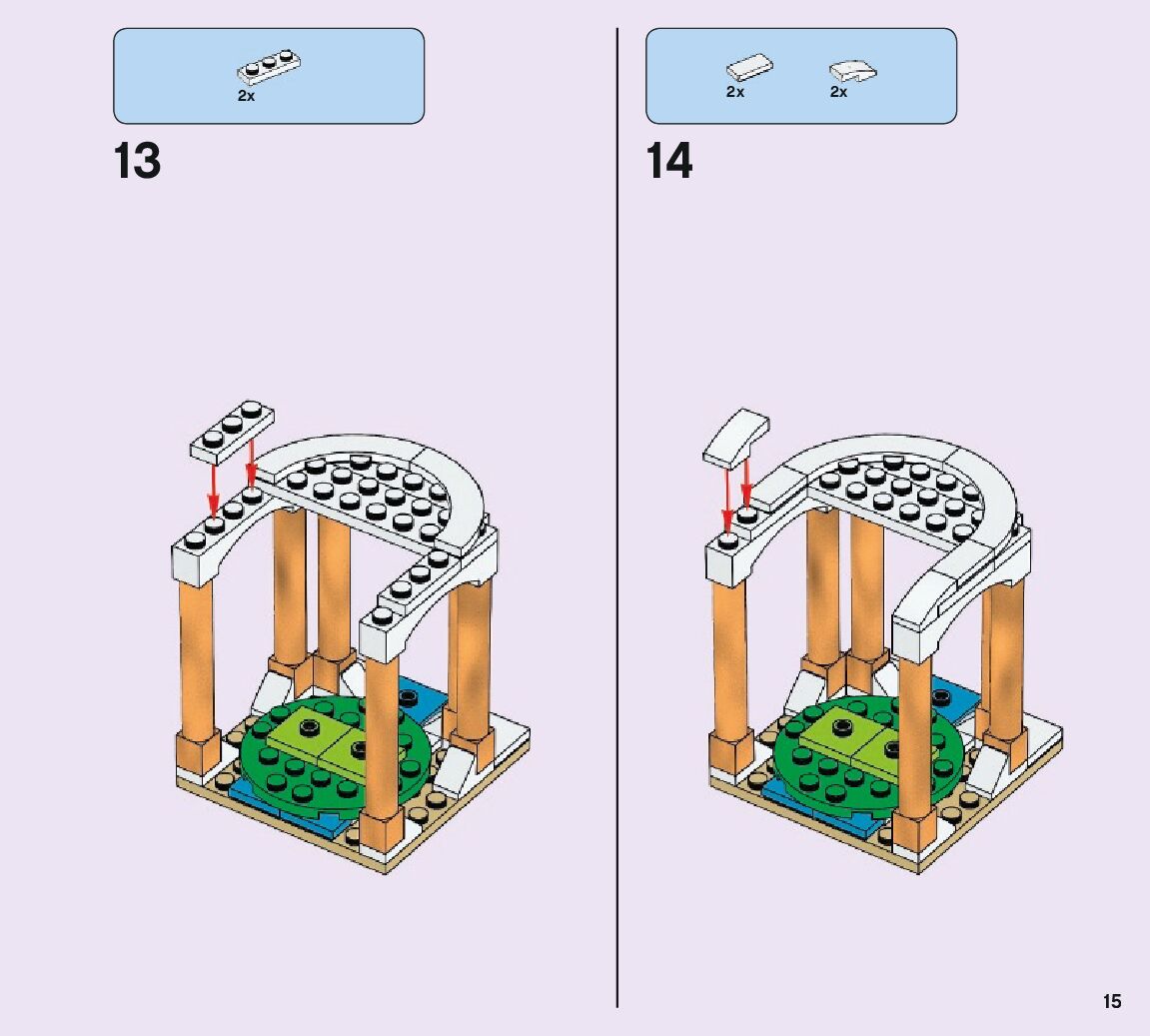 2x

13

2x

2x

14

15