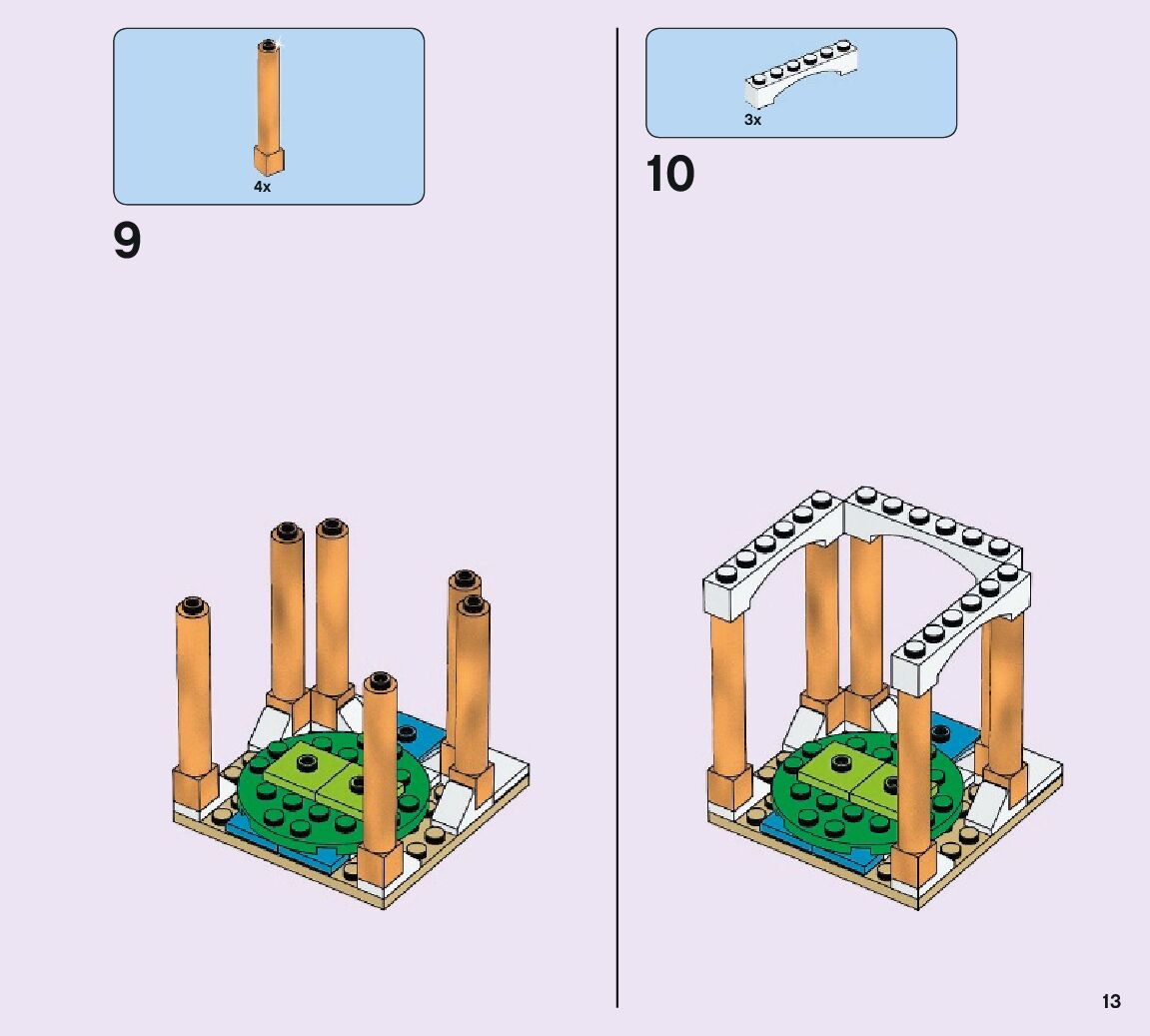 4x

9

3x

10

13