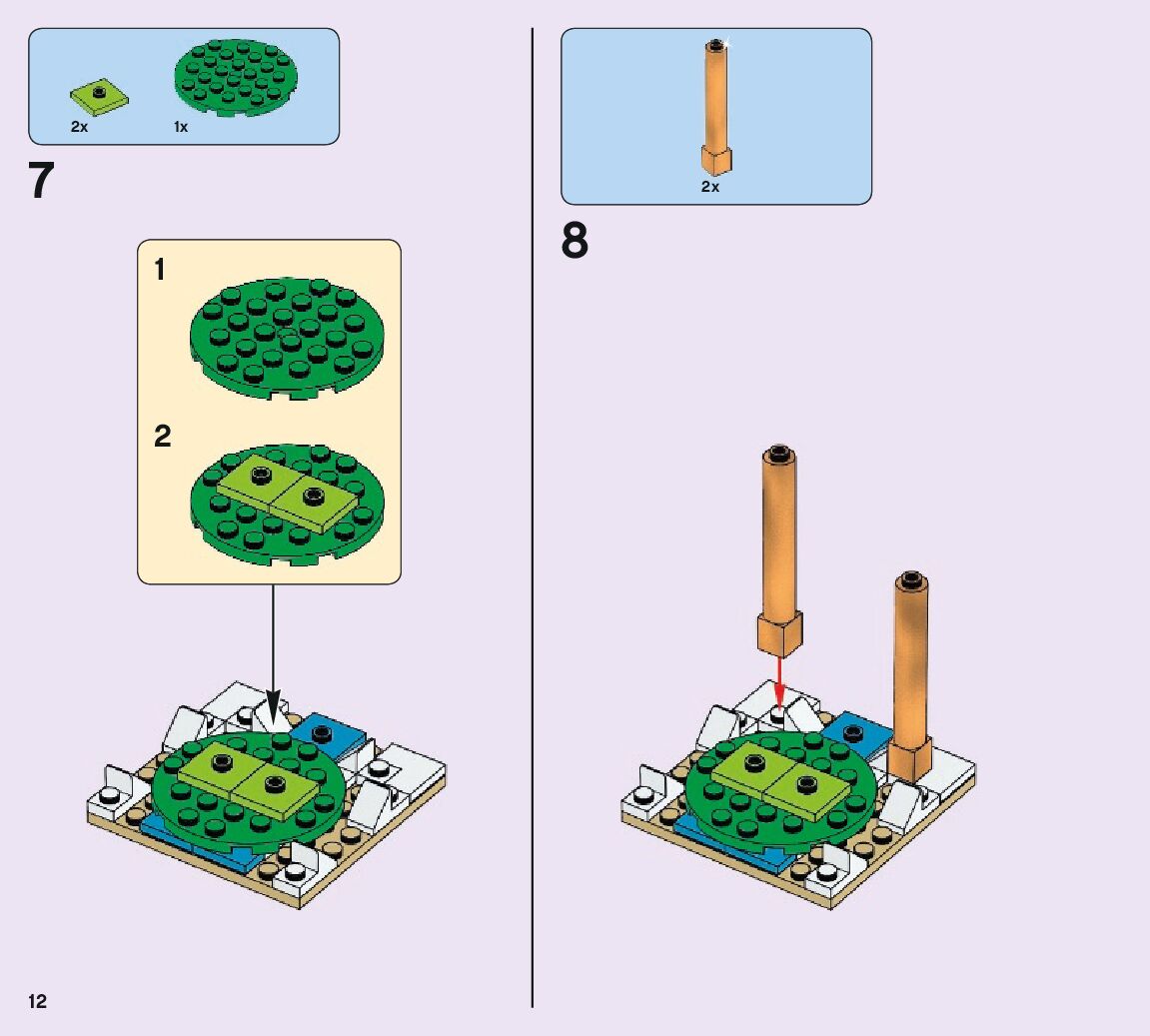 2x 1x

7

1

2

2x

8

12