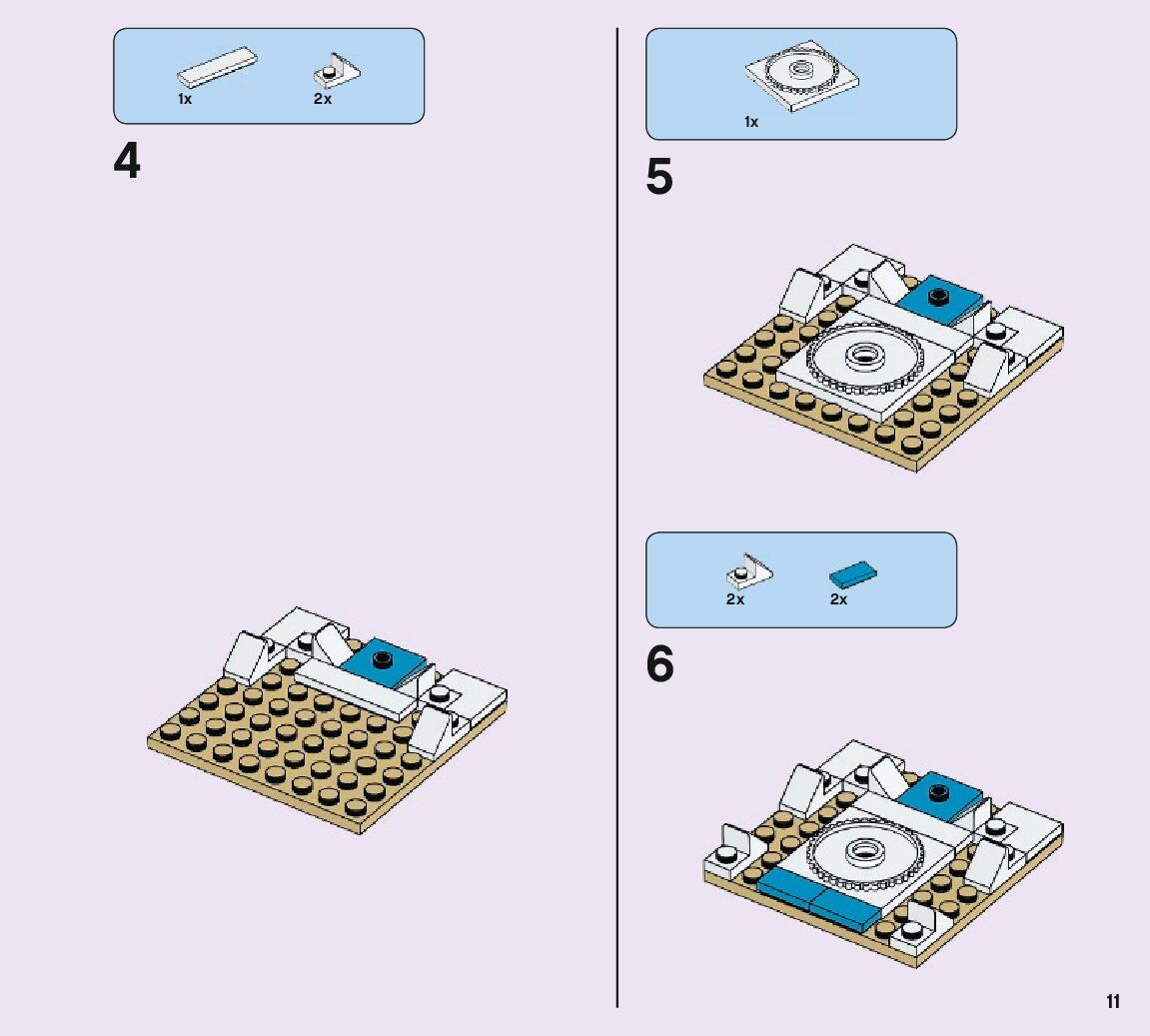 1x
2x

4

1x

5

2x
2x

6

11