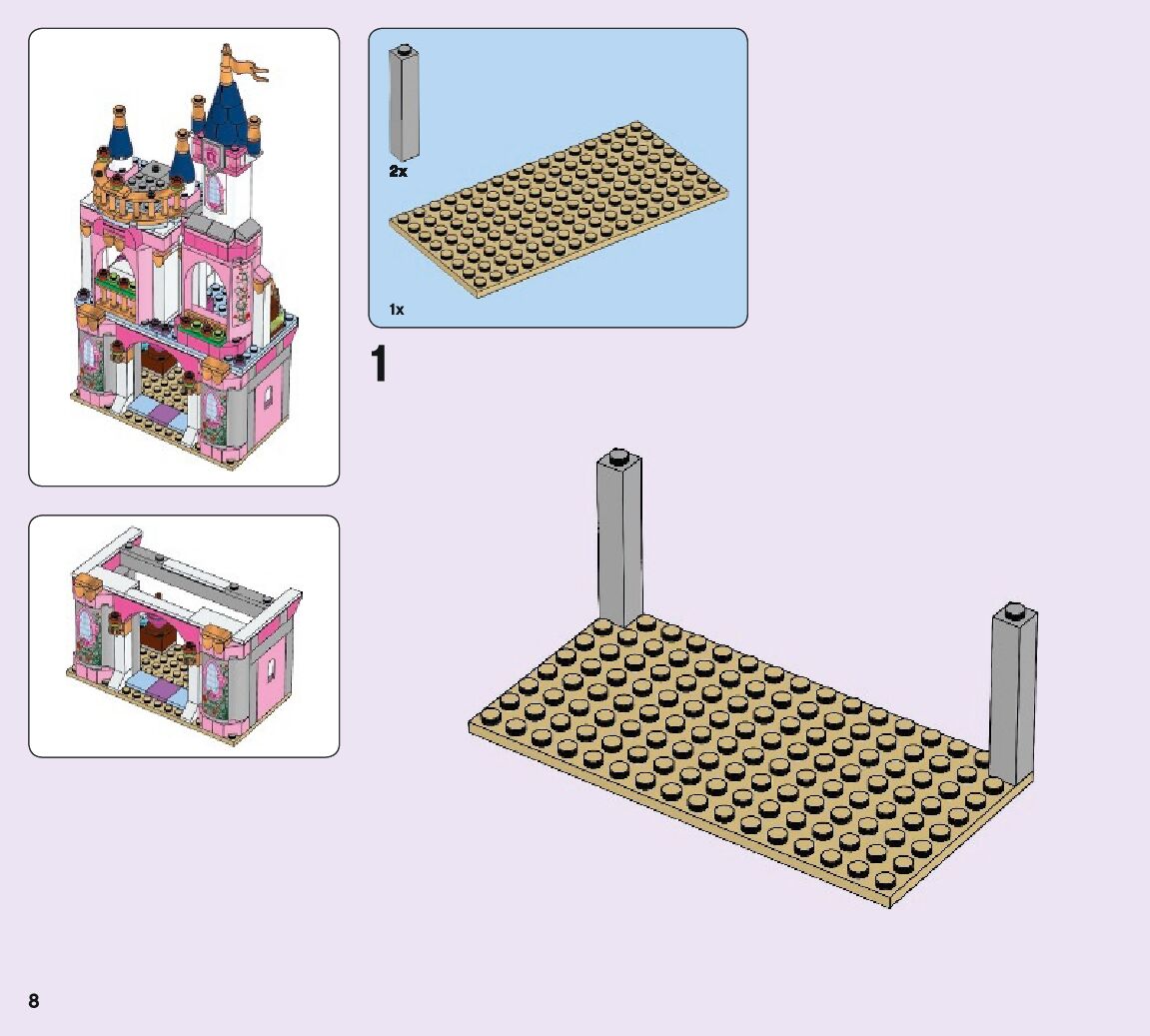 2x

1x

1

8