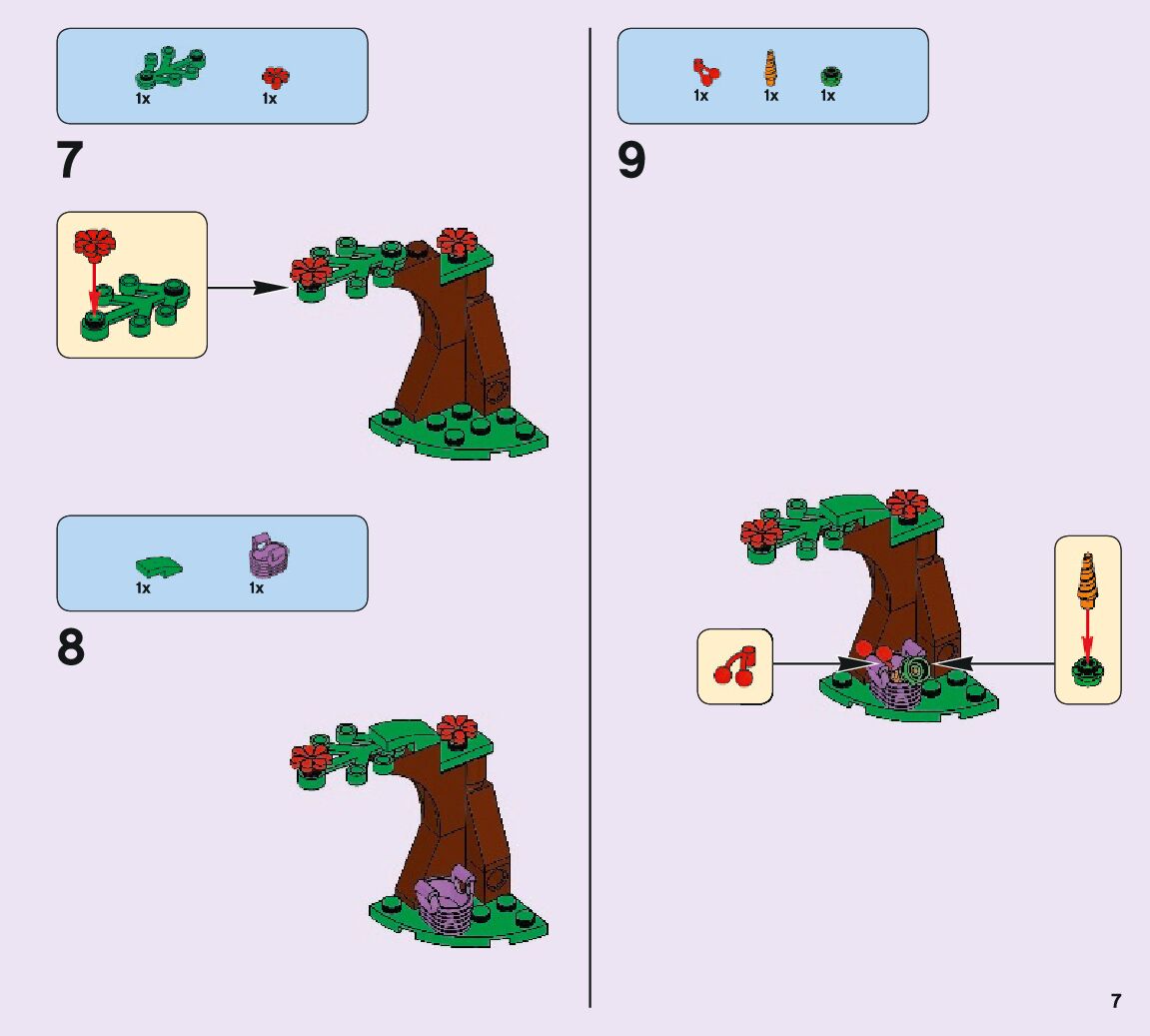 1x 1x

7

1x 1x

8

1x 1x 1x

9

7