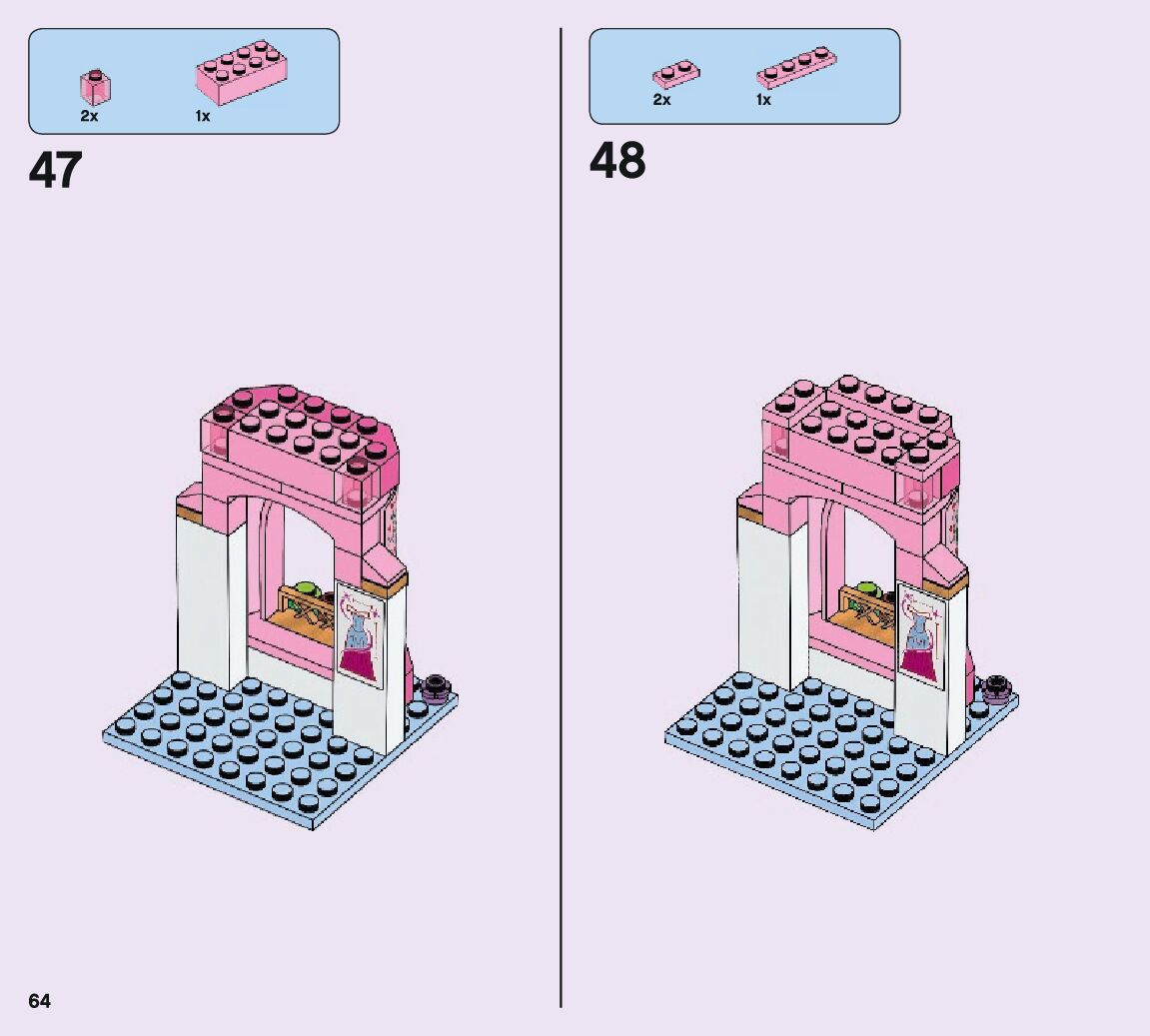 2x
1x
47

2x
1x
48

64