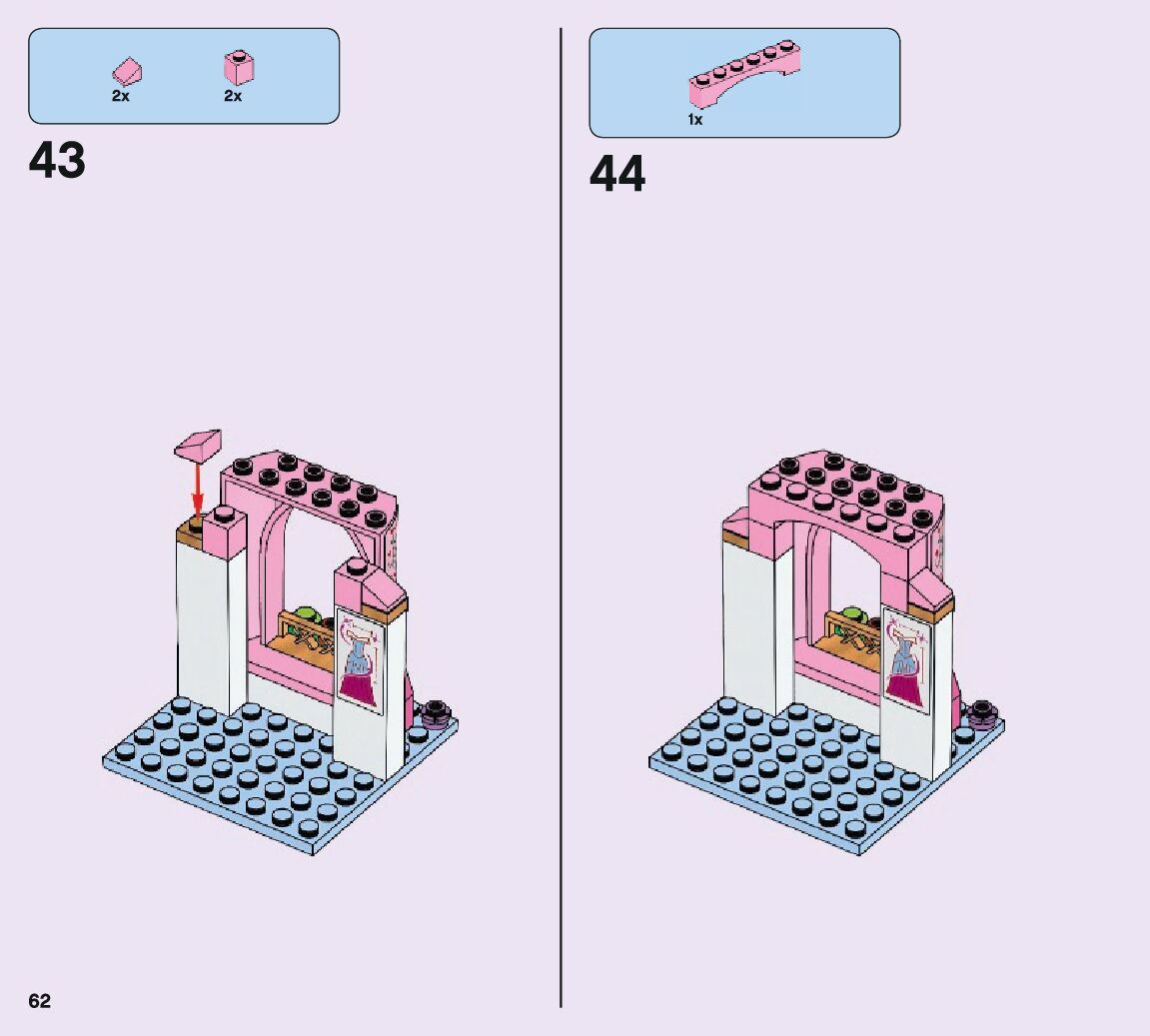 2x 2x

43

1x

44

62