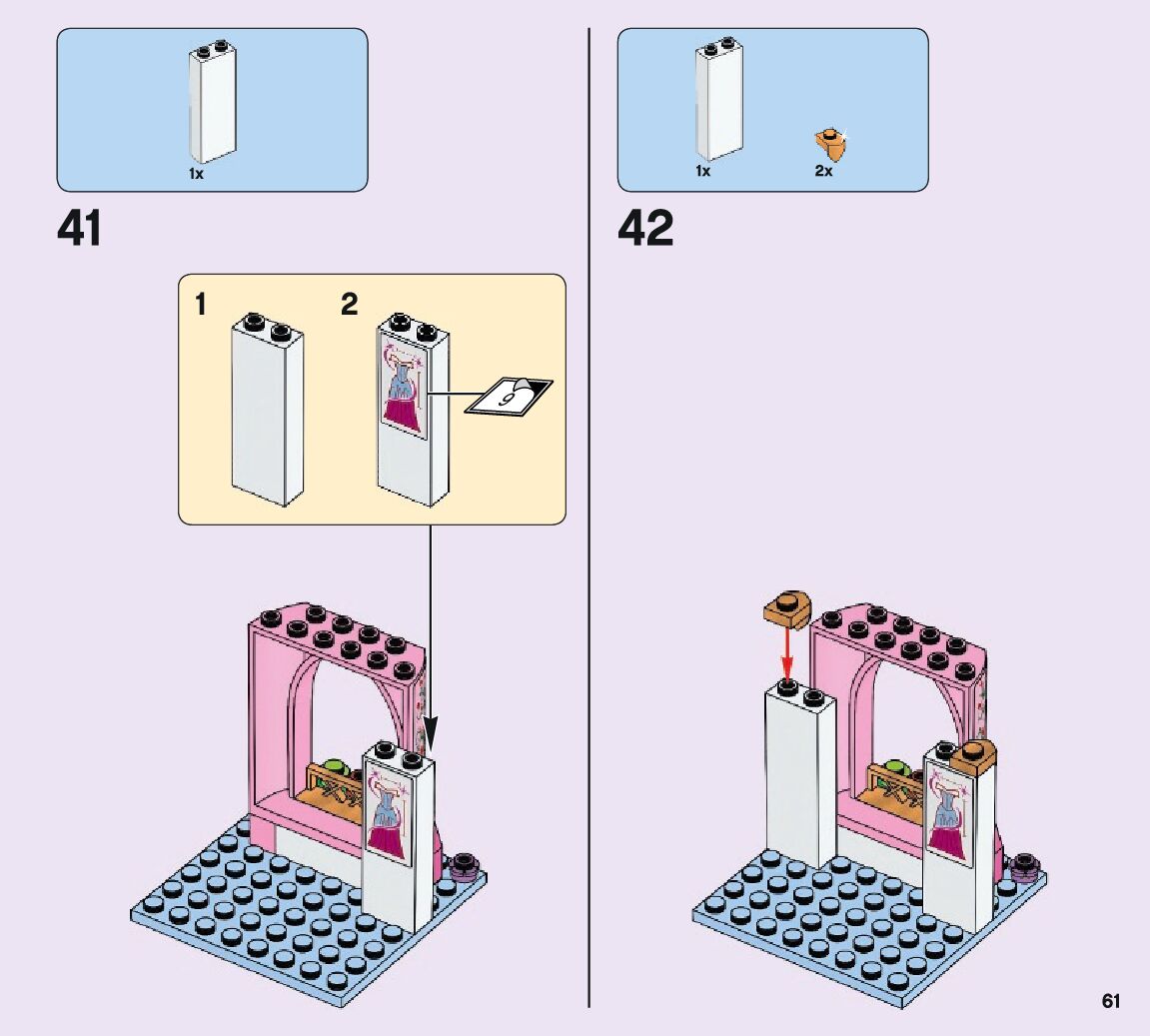 1x

41

1 2

9

1x 2x

42

61