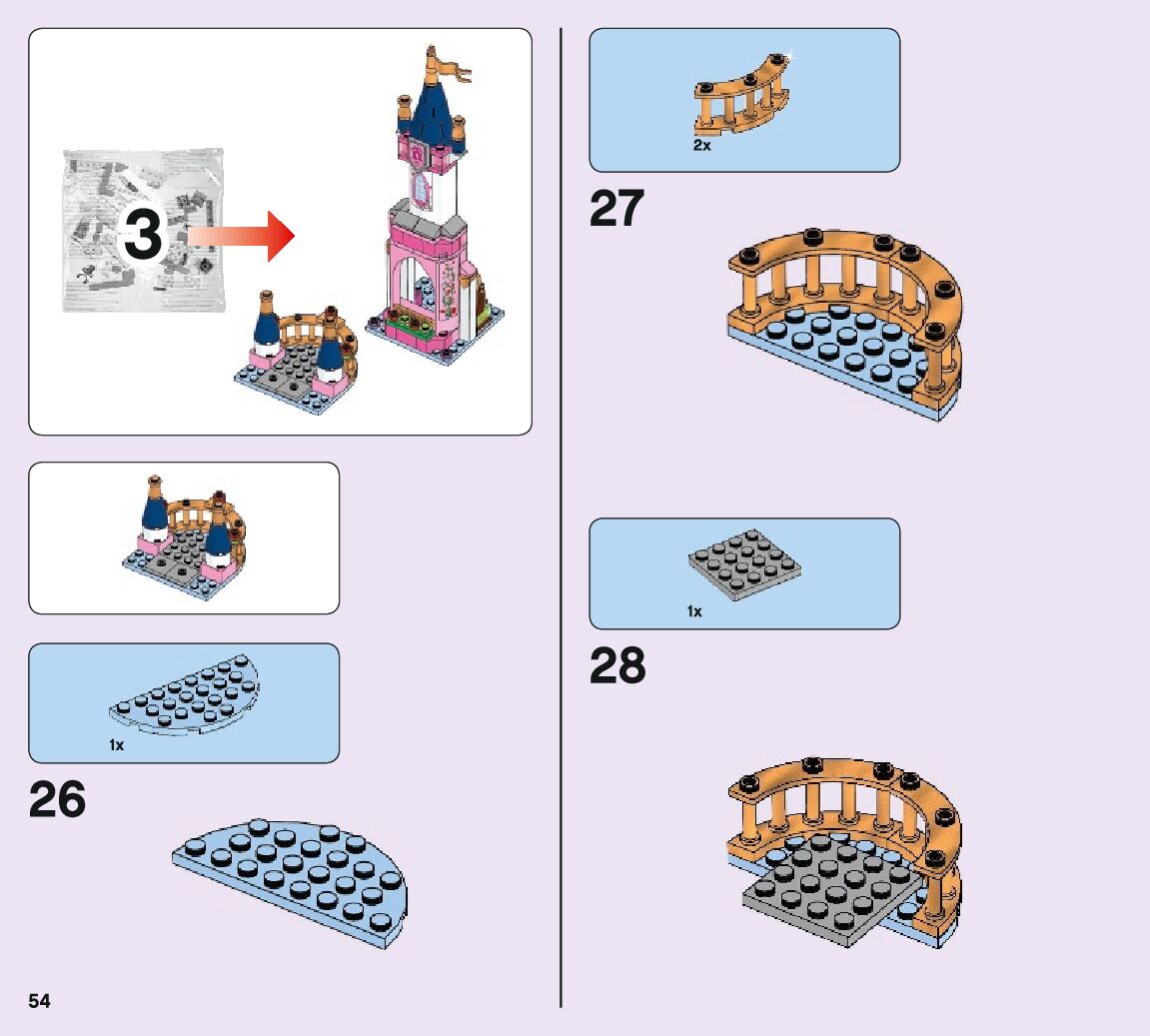 3

1x

26

54

2x

27

1x

28