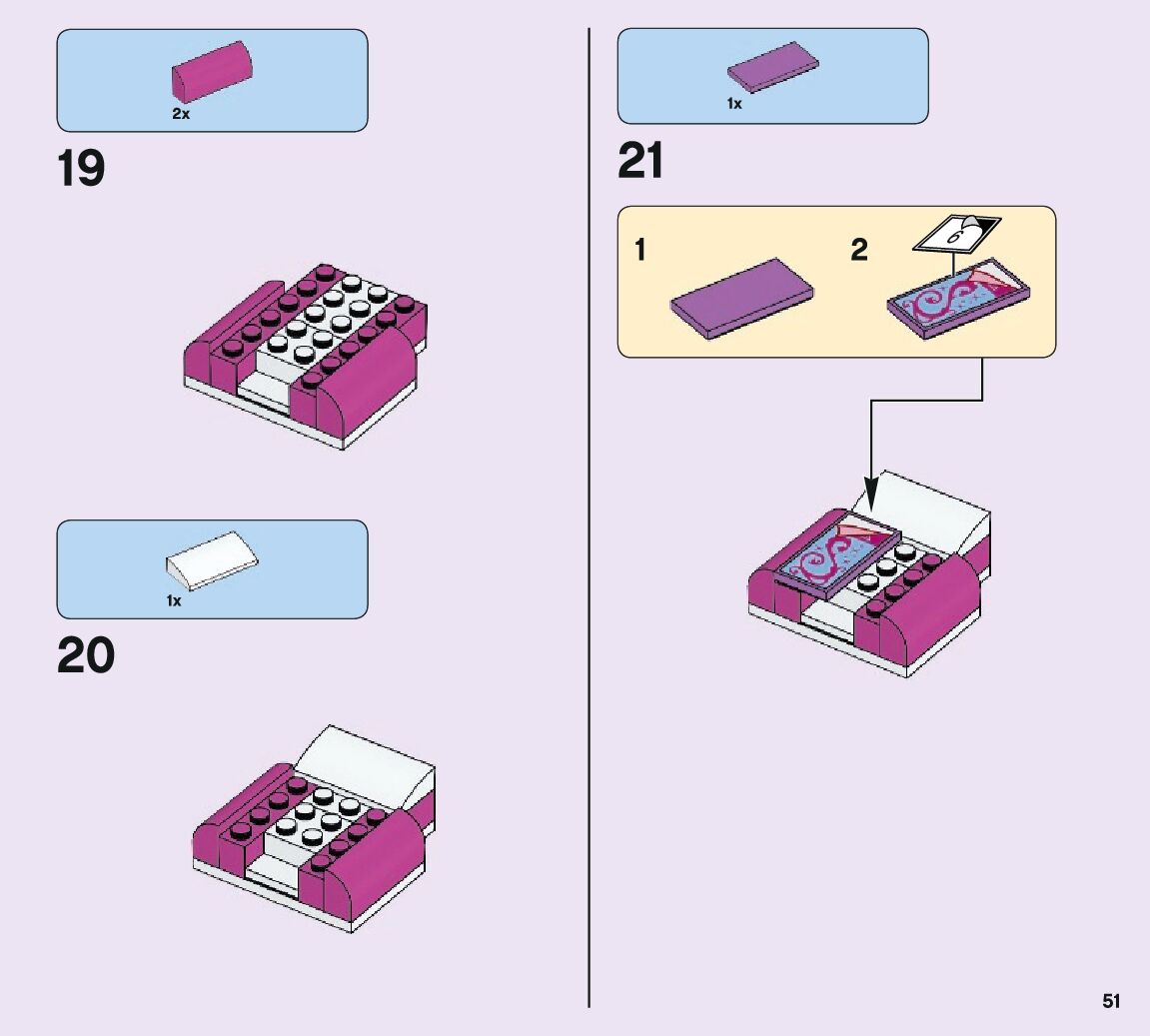 2x

19

1x

20

1x

21

1

2

6

51