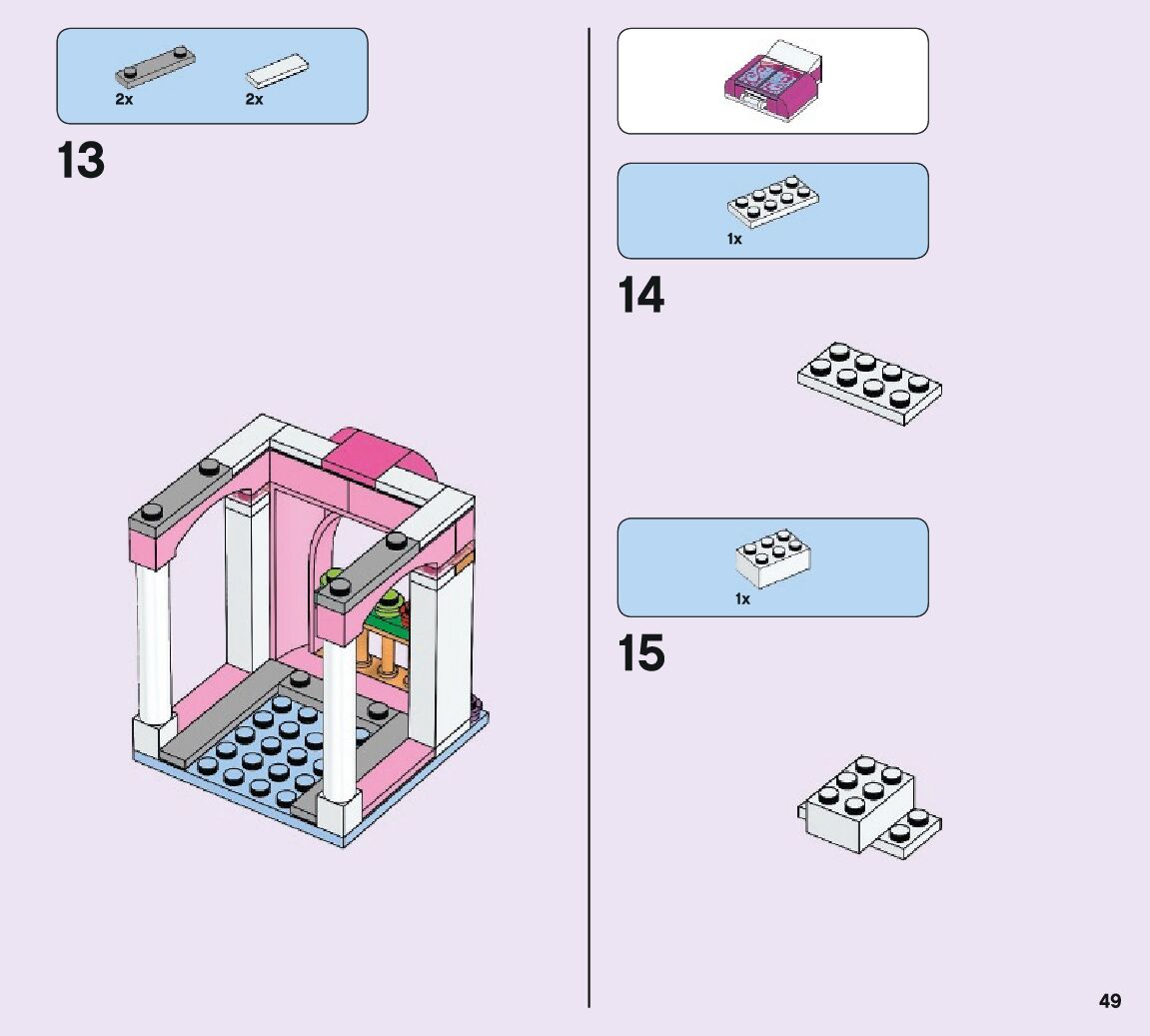 2x 2x

13

1x

14

1x

15

49