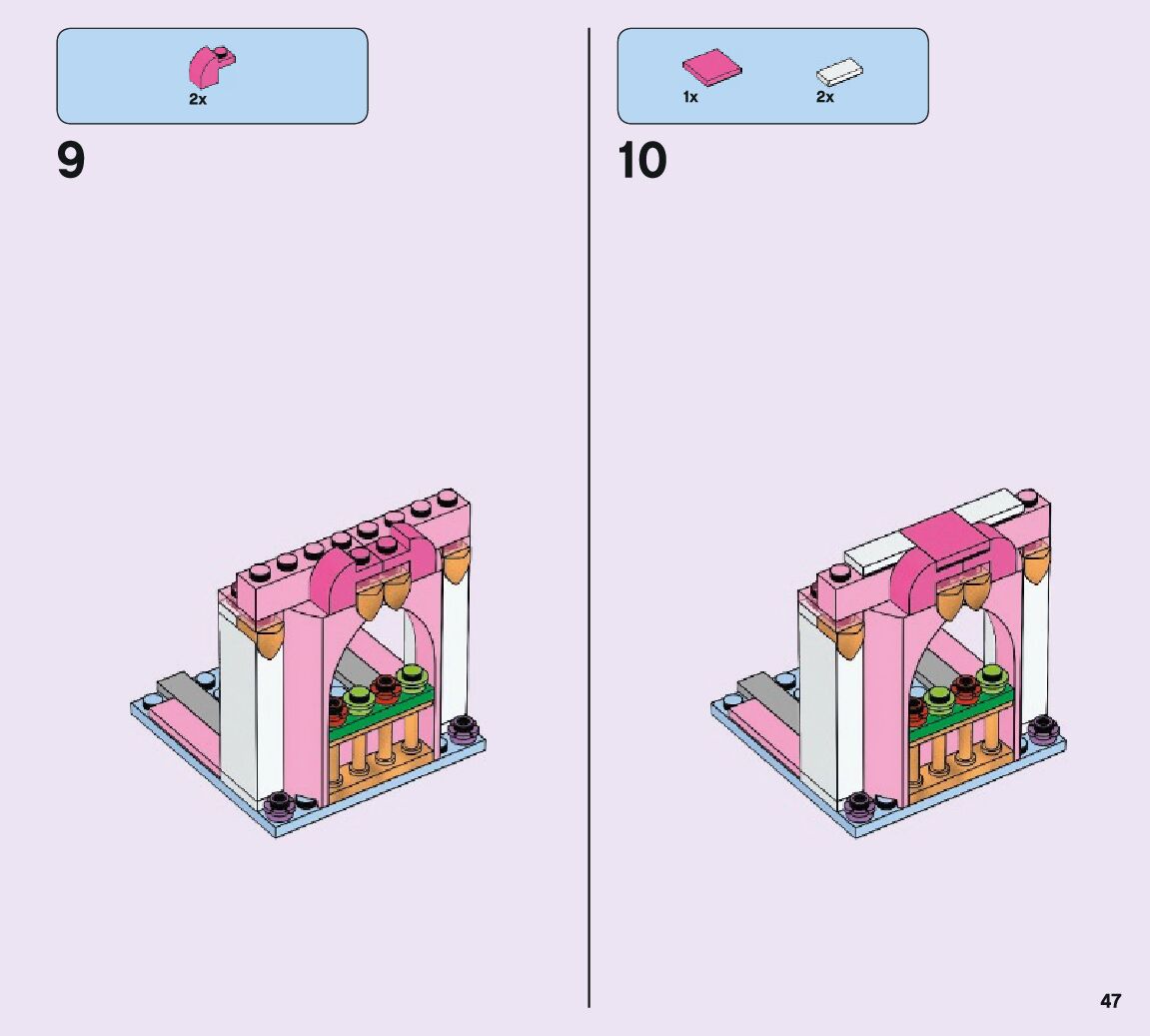 2x

9

1x 2x

10

47