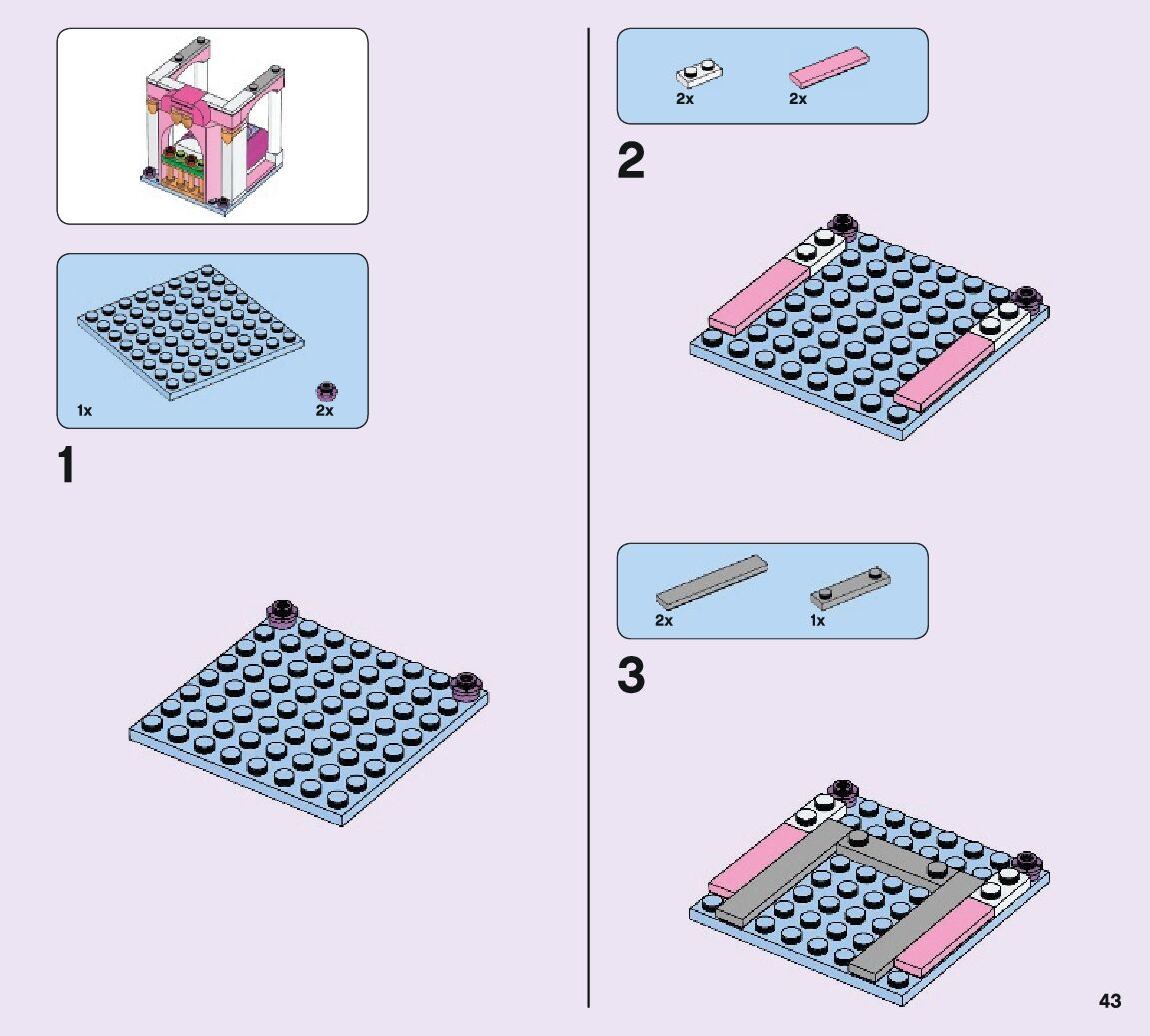 1x
2x

1

2x
2x

2

2x
1x

3

43