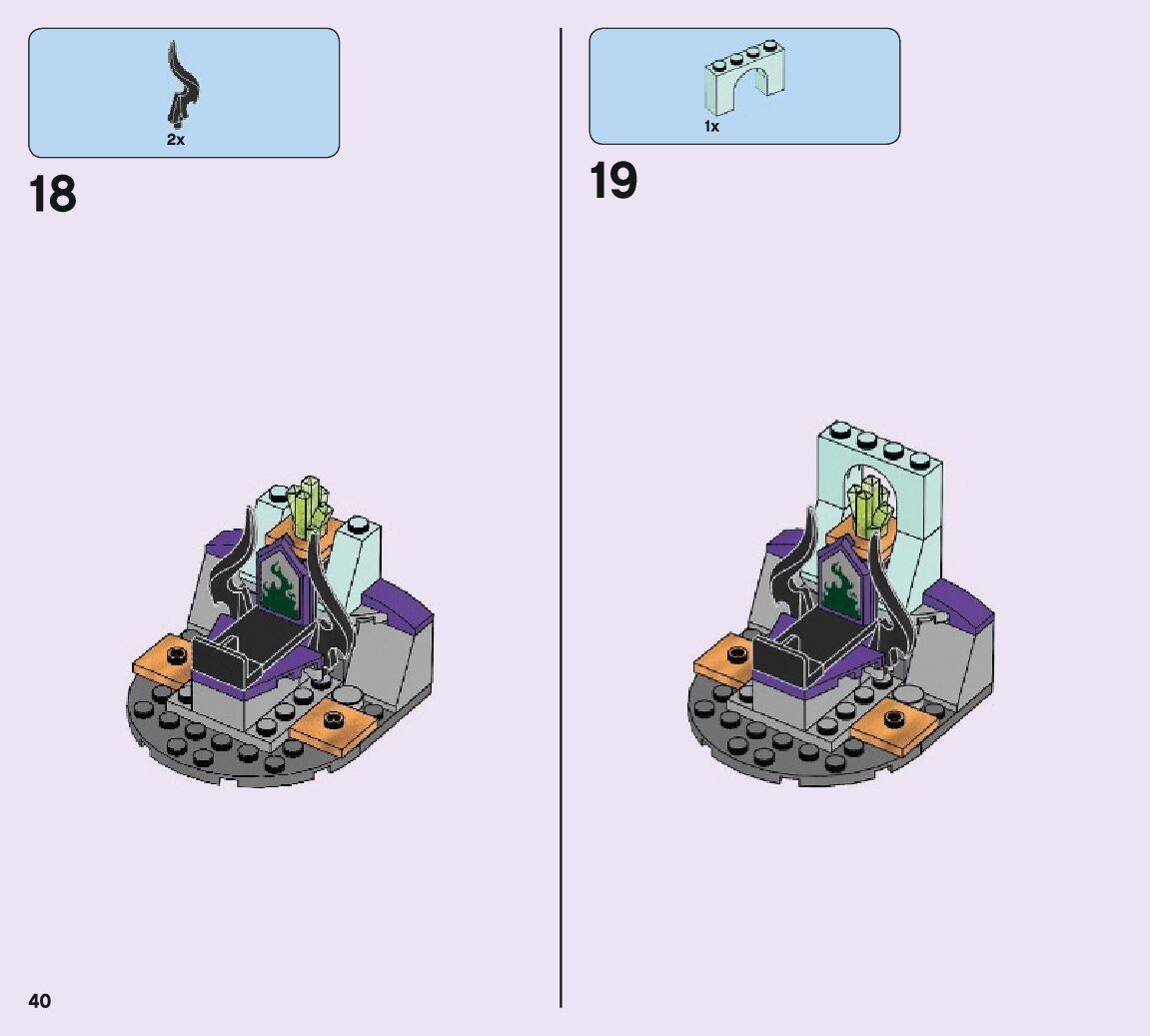 2x

18

1x

19

40