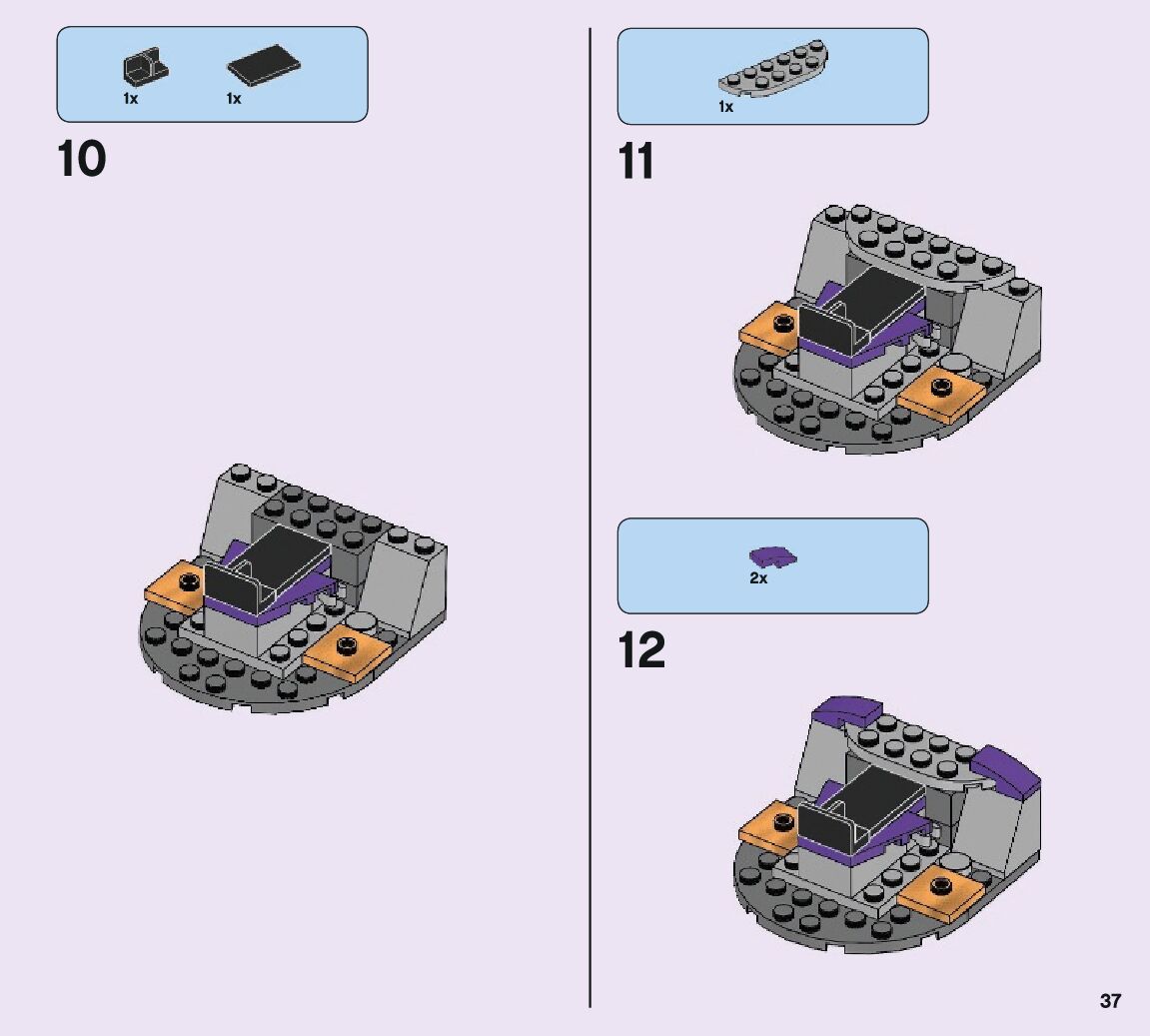 1x 1x

10

1x

11

2x

12

37