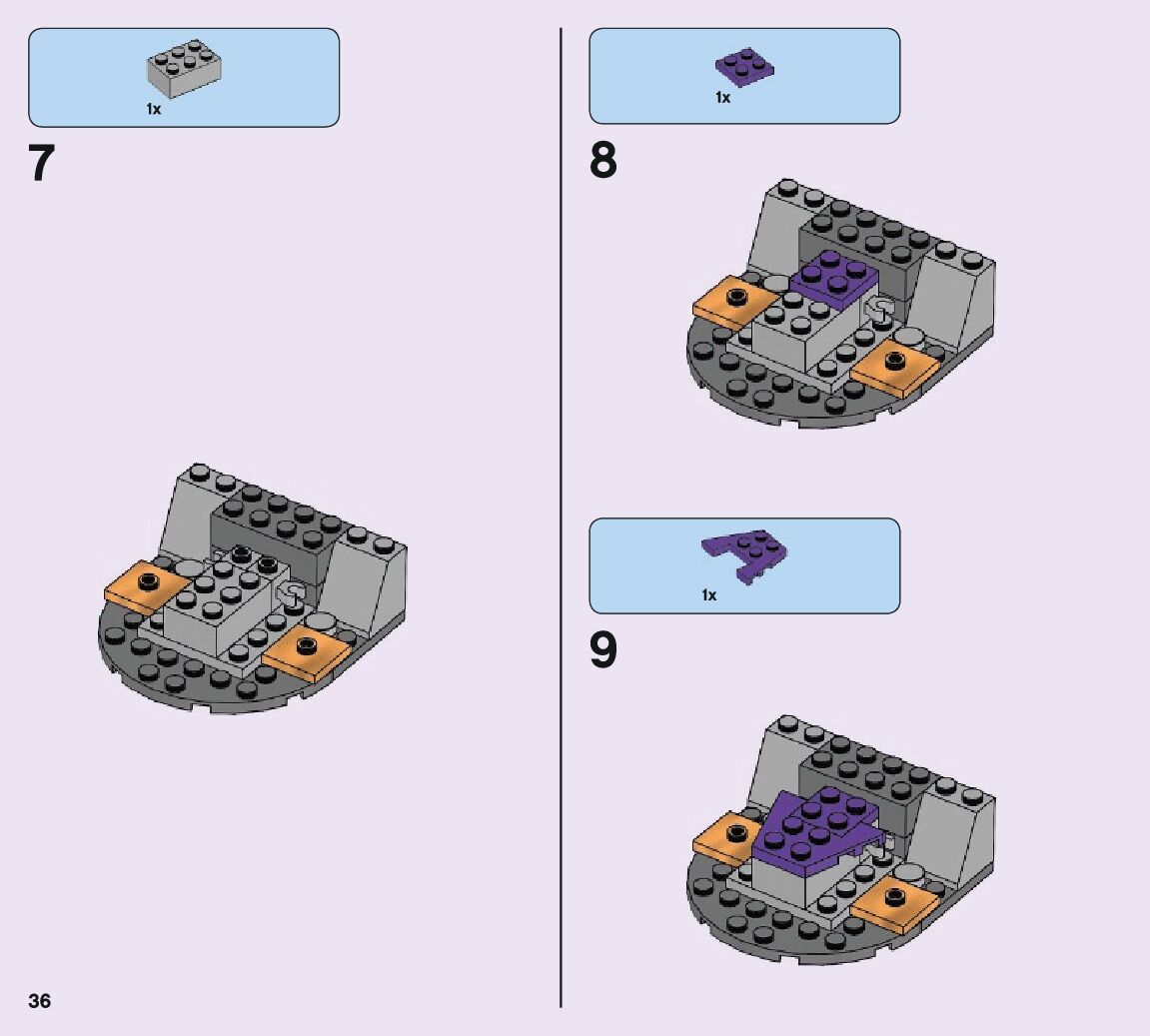 1x

7

1x

8

1x

9

36