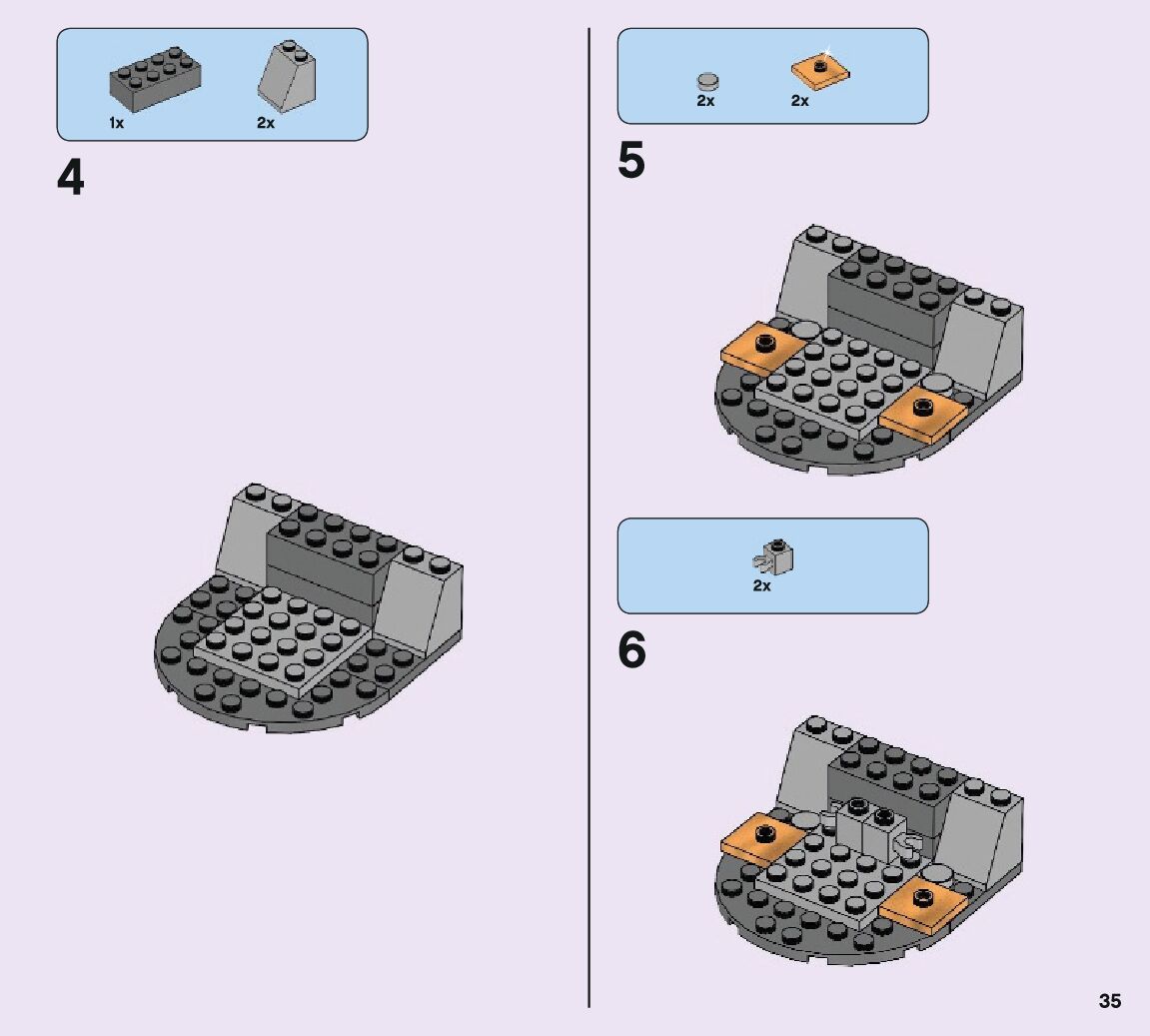 1x 2x

4

2x 2x

5

2x

6

35