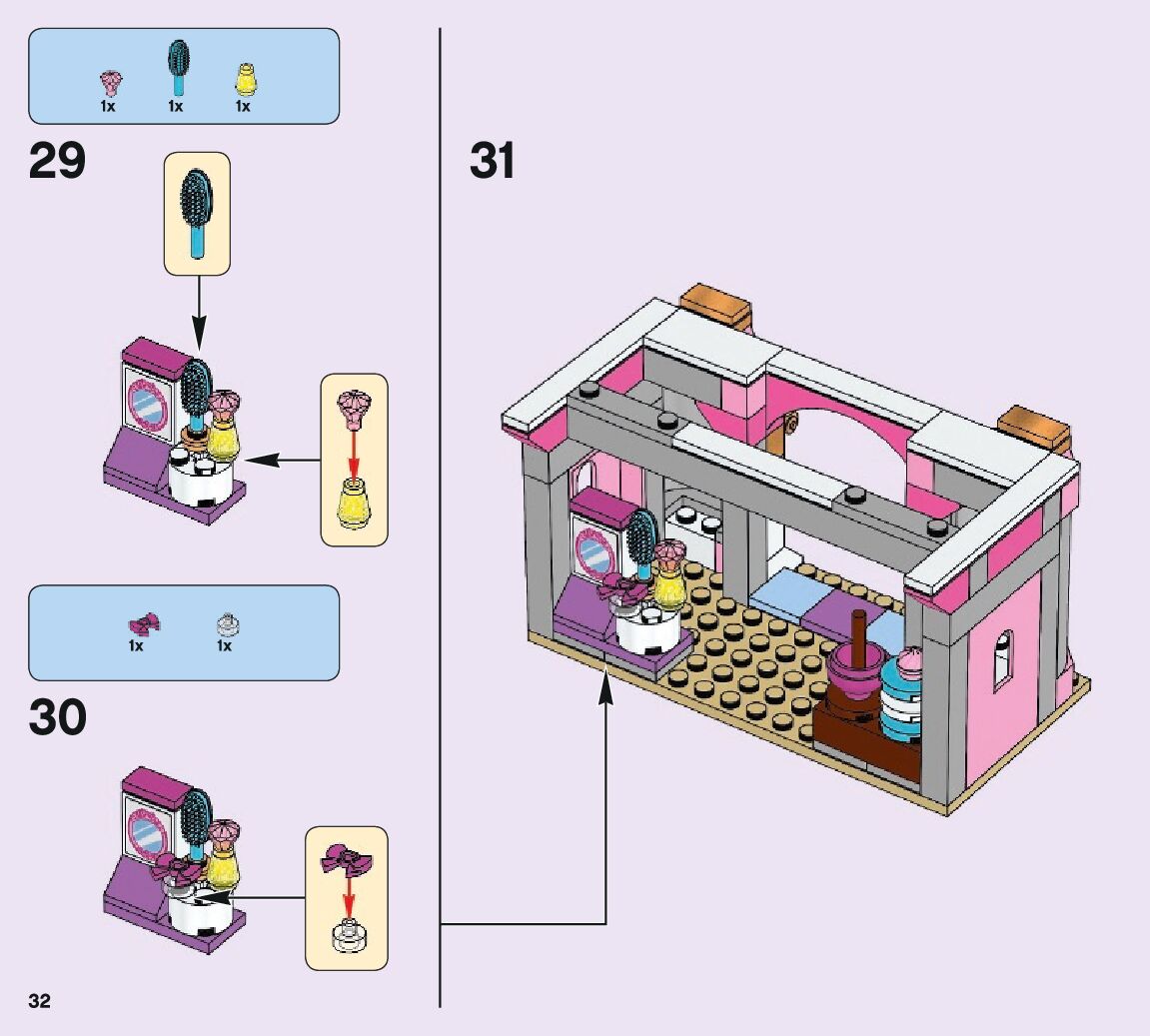 1x 1x 1x

29

1x 1x

30

31

32