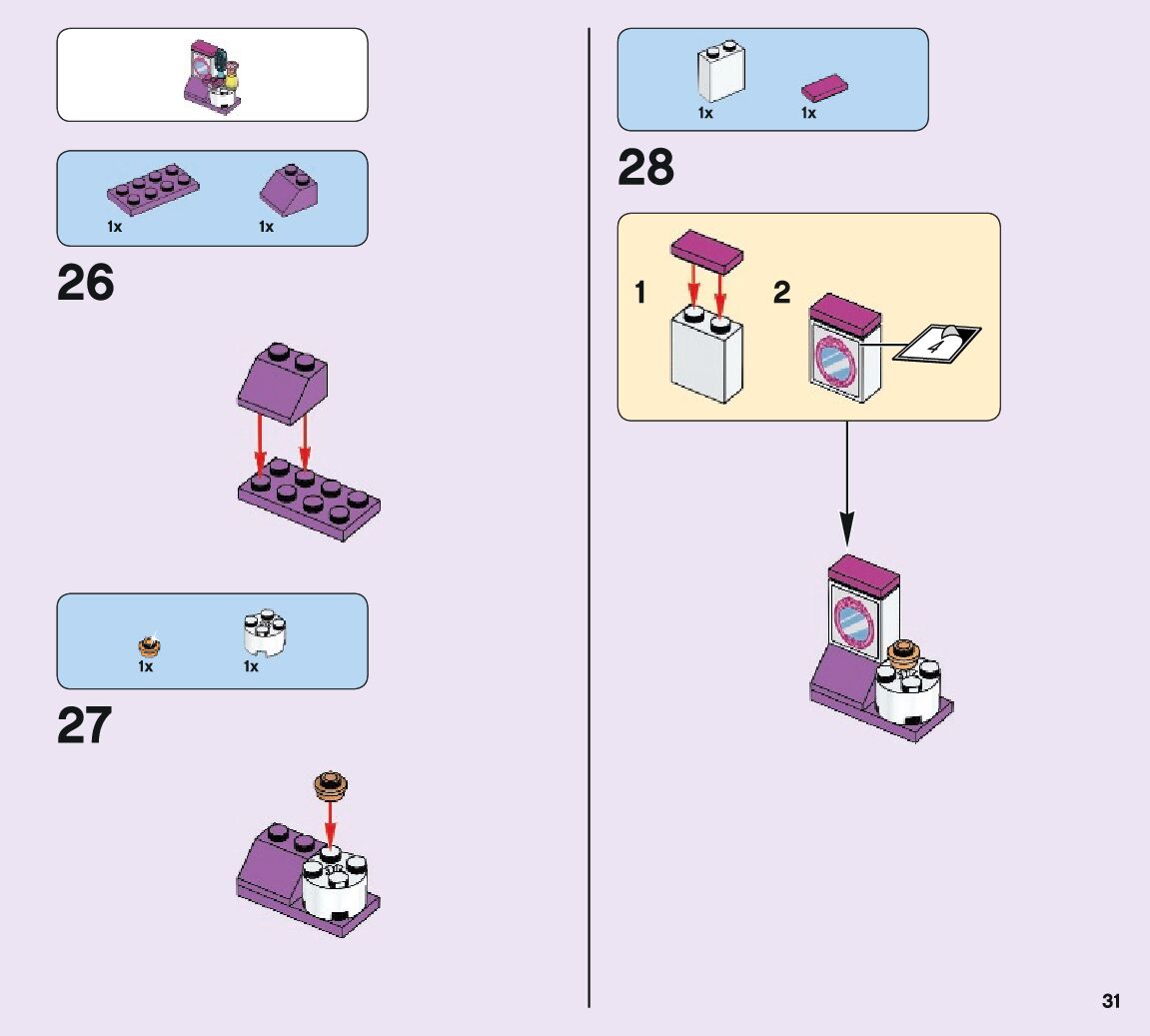 1x 1x

26

1x 1x

27

1x 1x

28

1

2

4

31