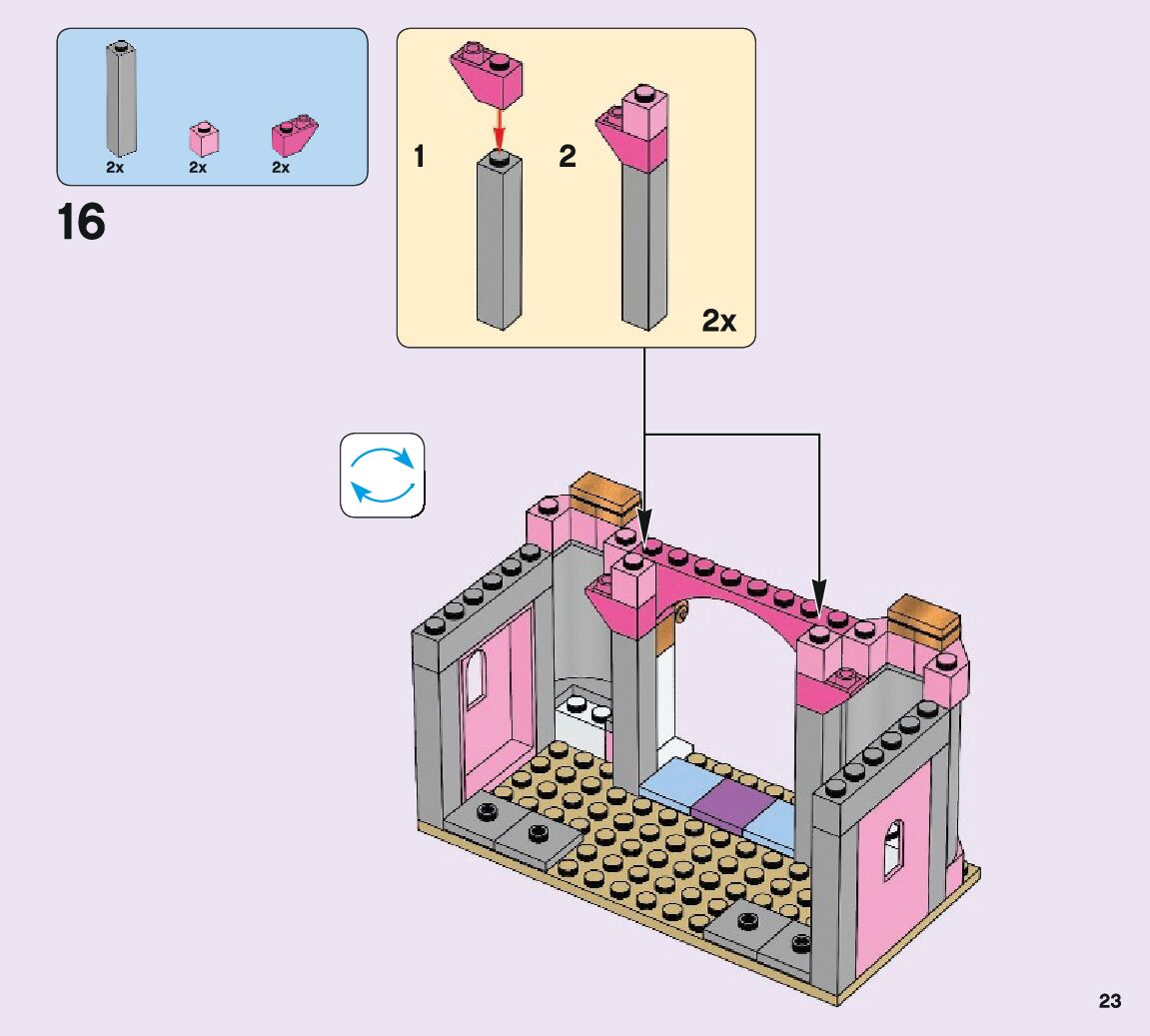 2x 2x 2x

16

1 2

2x

23