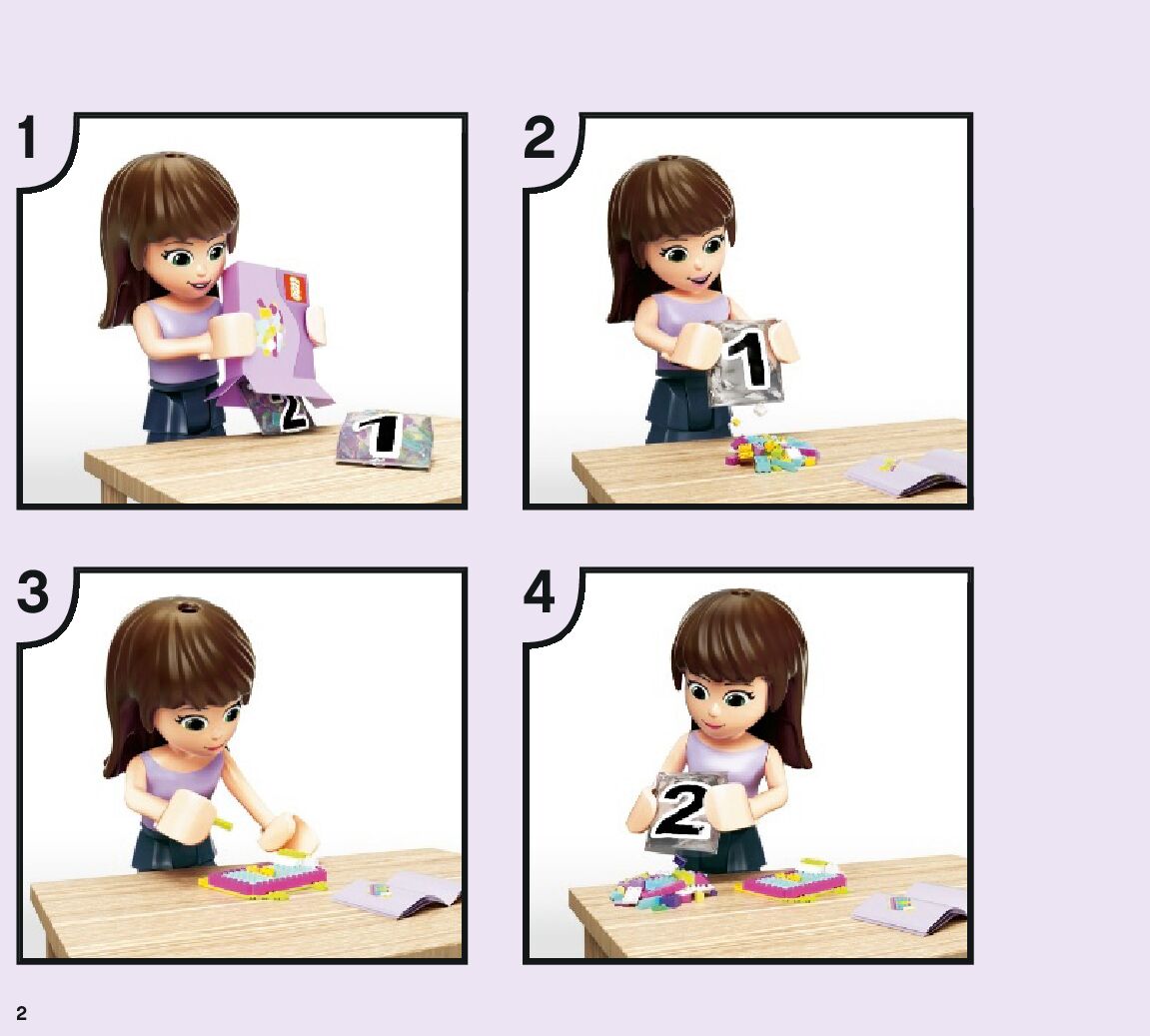 1

2

1

2

1

3

4

2

2