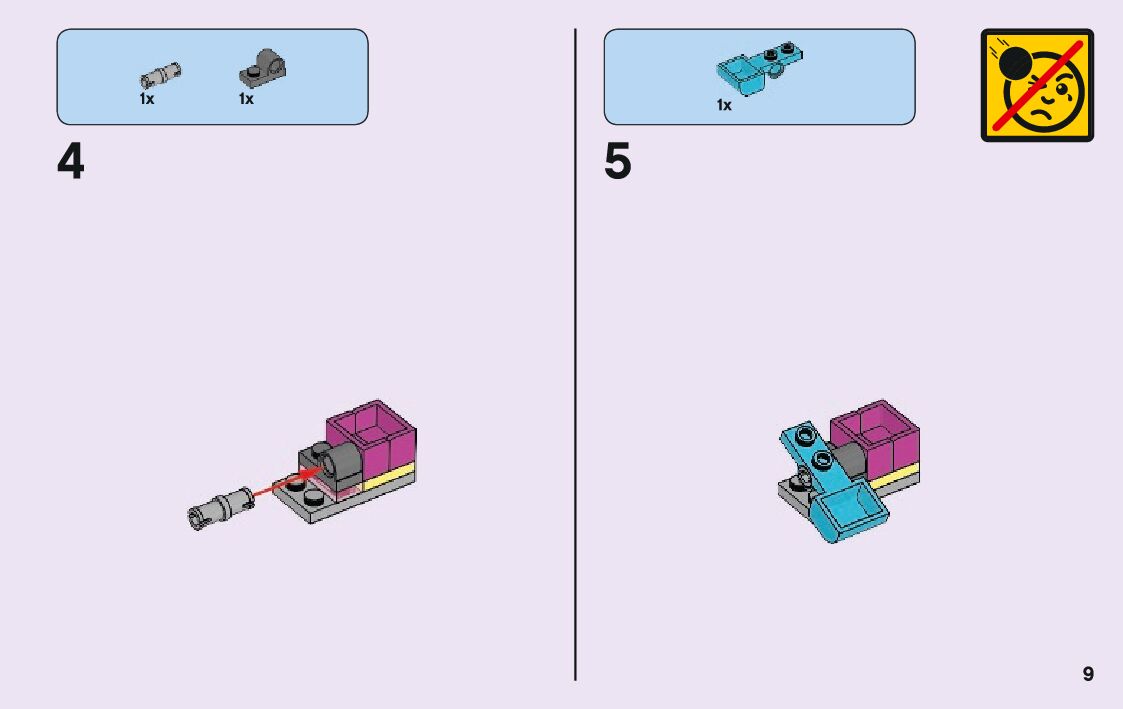 1x 1x

4

1x

5

9