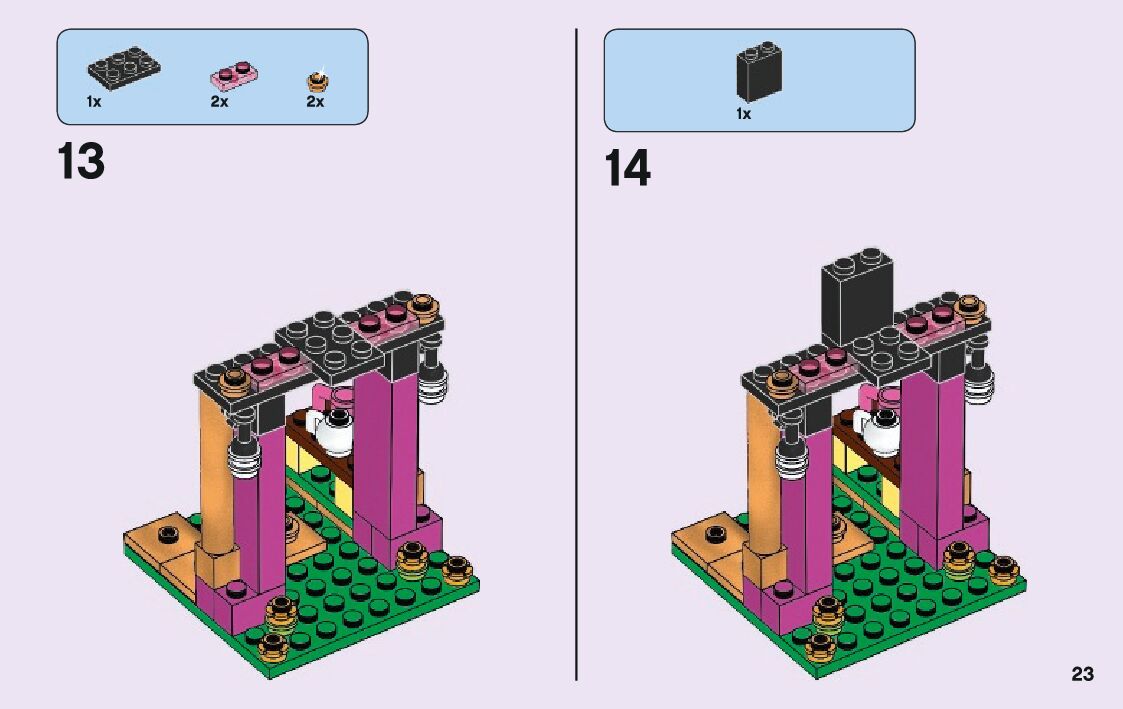 1x
2x
2x

13

1x

14

23