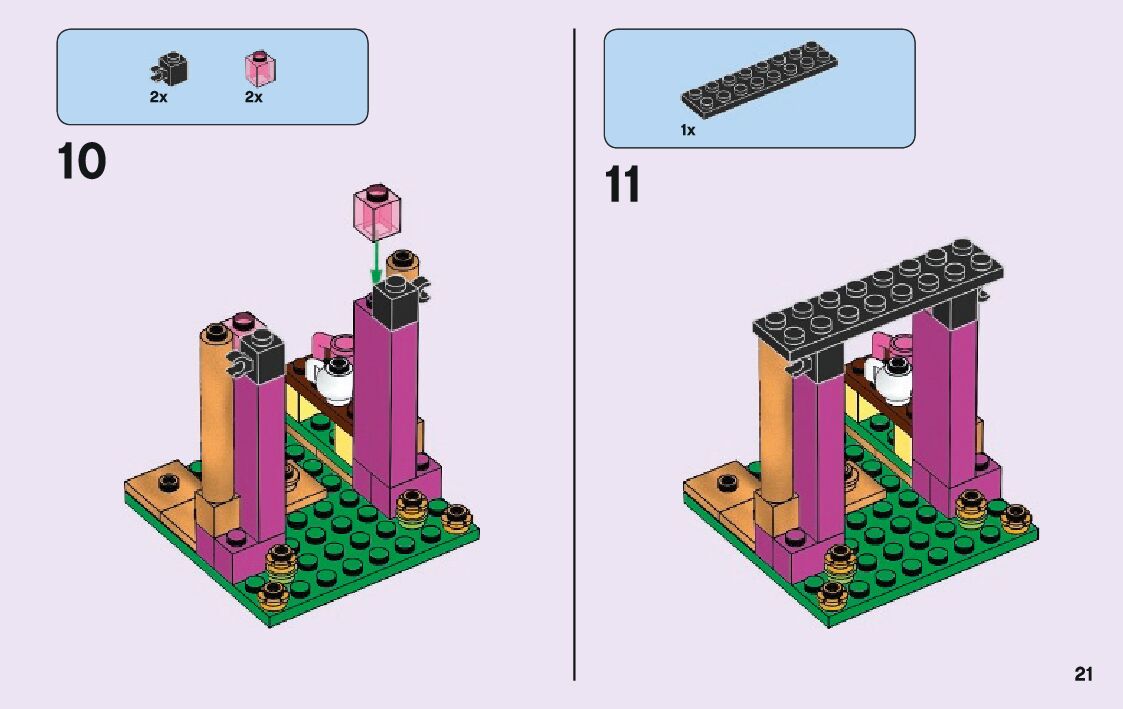 2x 2x

10

1x

11

21