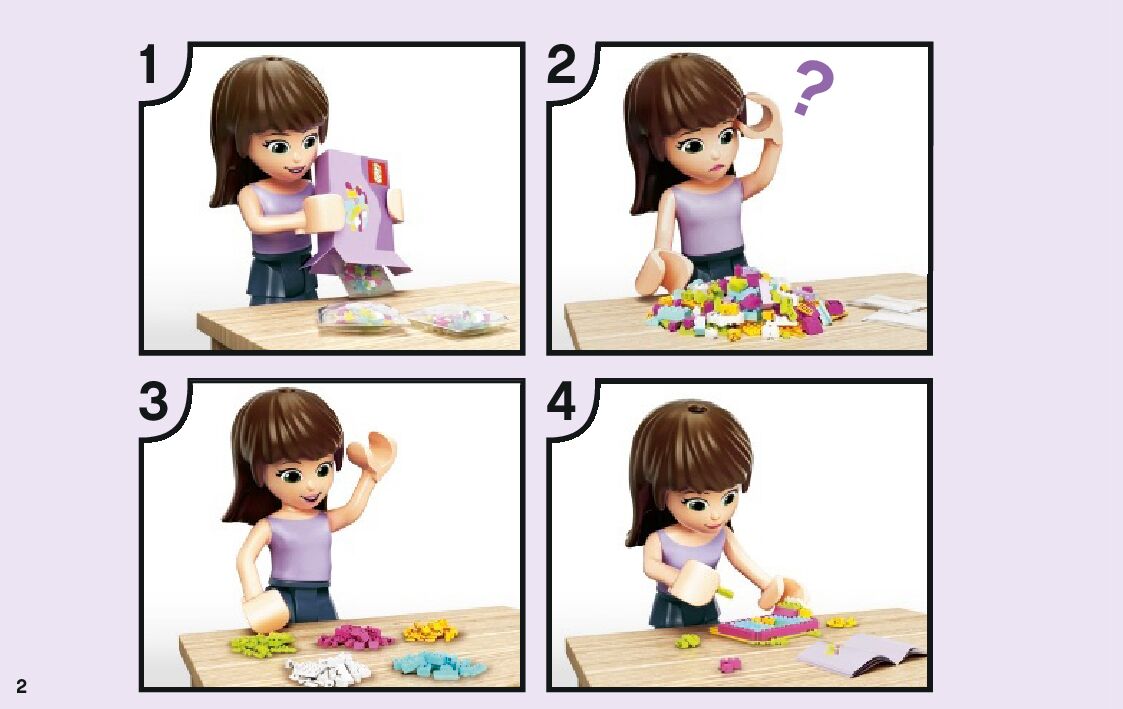 1

2

?

3

4

2