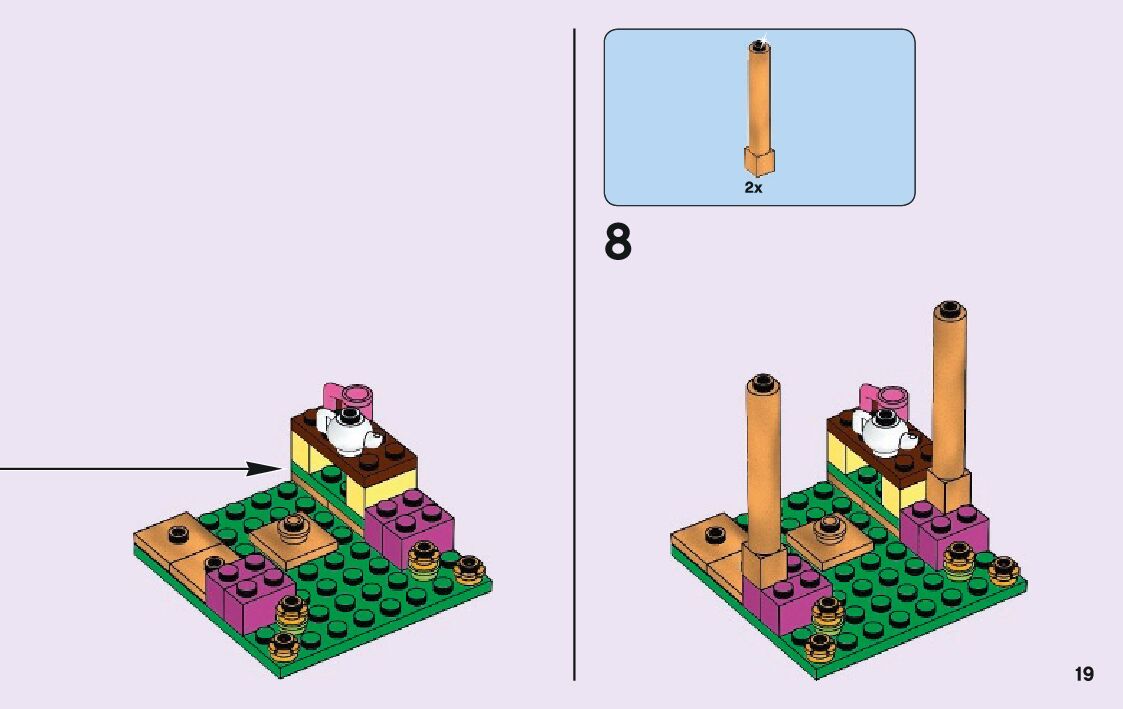 2x

8

19