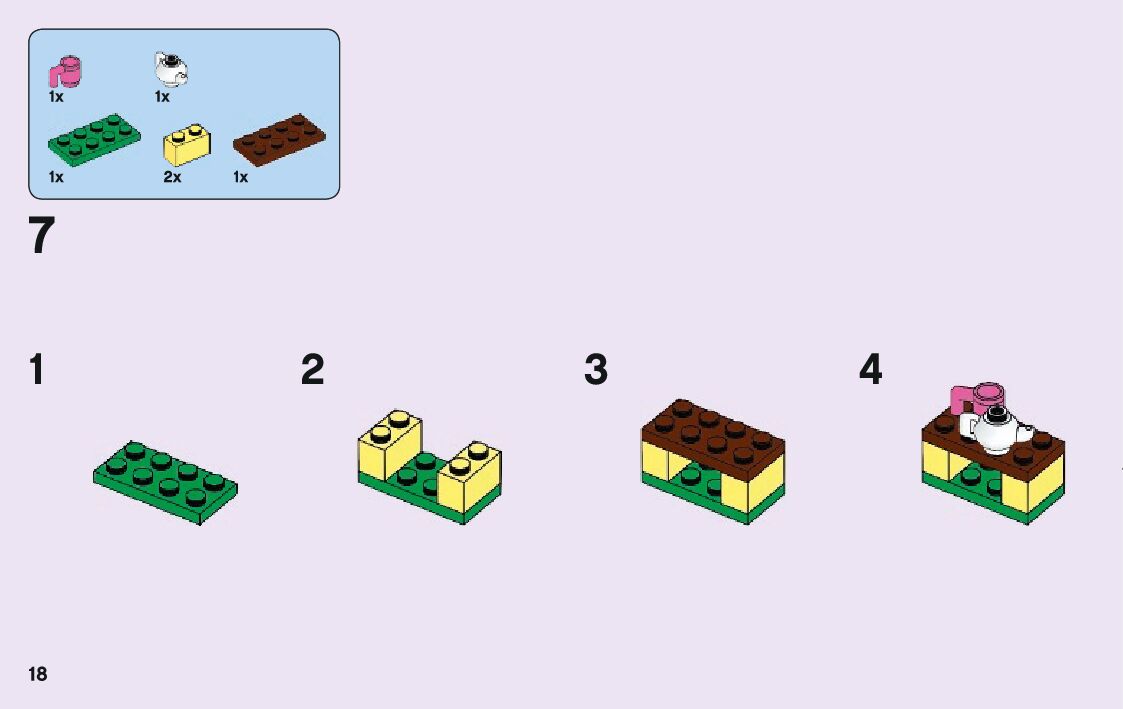 1x
1x
1x
2x
1x

7

1

2

3

4

18