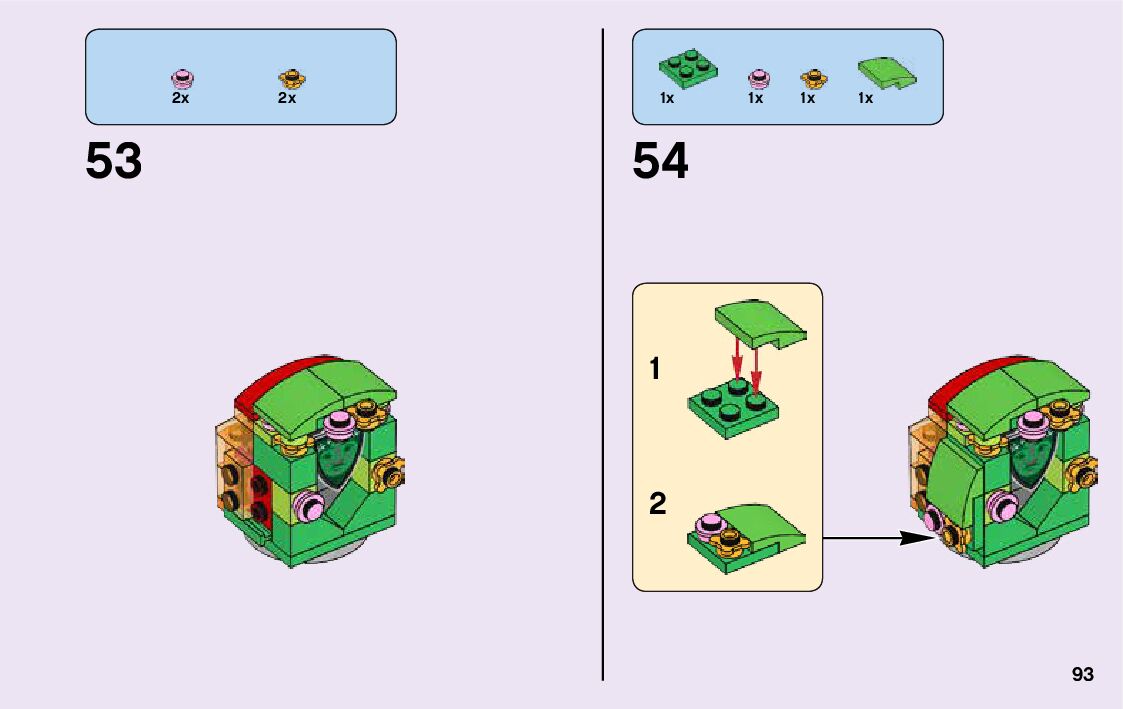 2x 2x

53

1x 1x 1x 1x

54

1

2

93