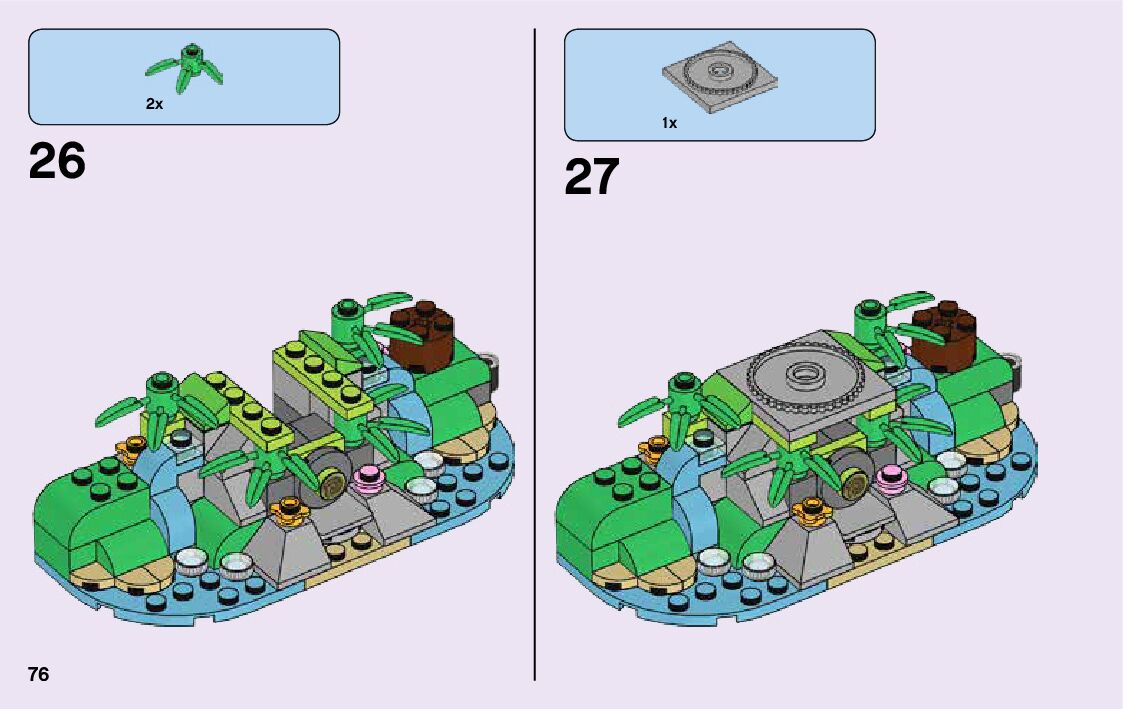 2x

26

1x

27

76