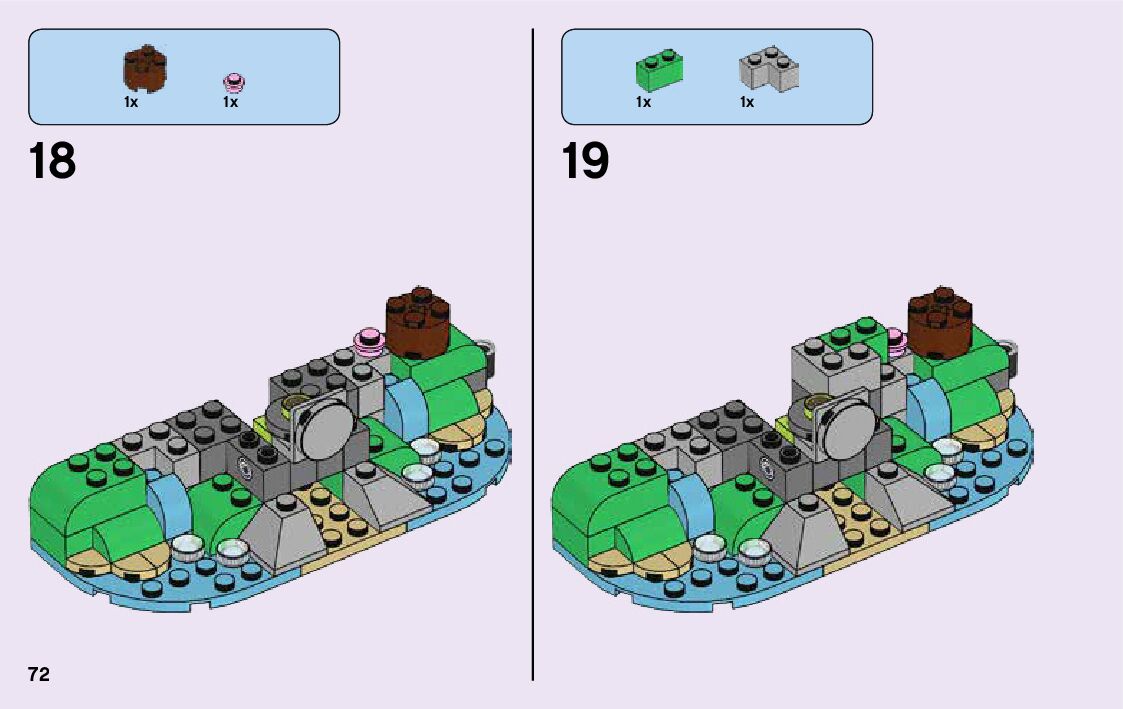 1x 1x

18

1x 1x

19

72