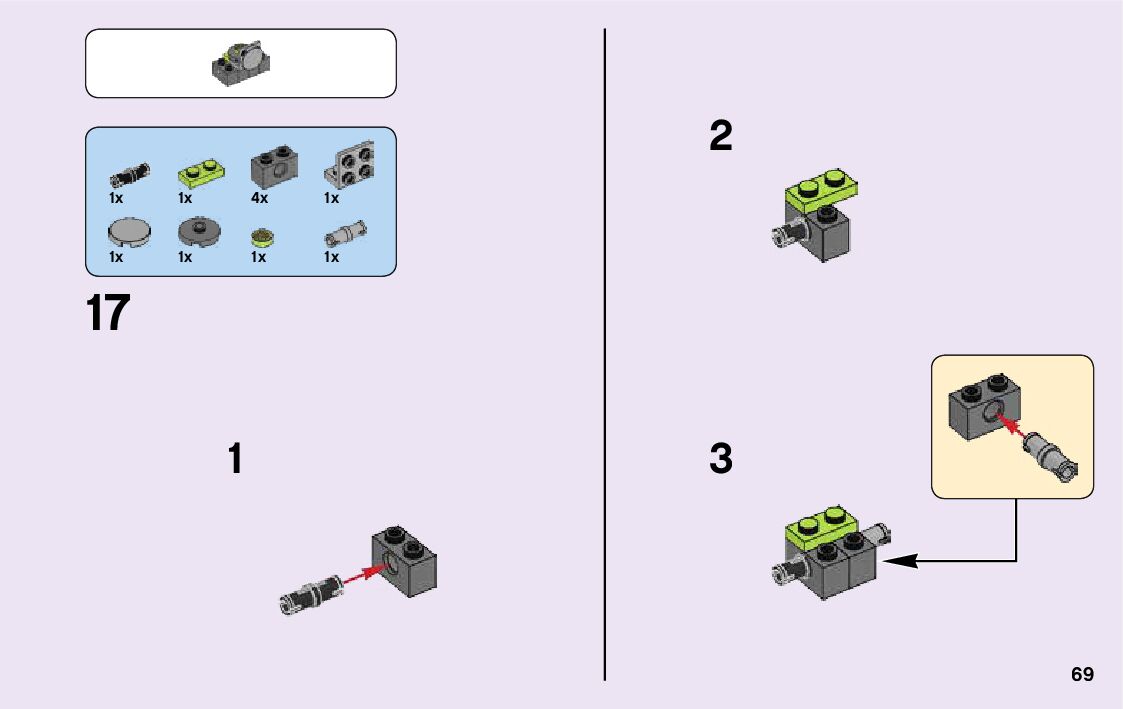 1x 1x 4x 1x
1x 1x 1x 1x

17

1

2

3

69