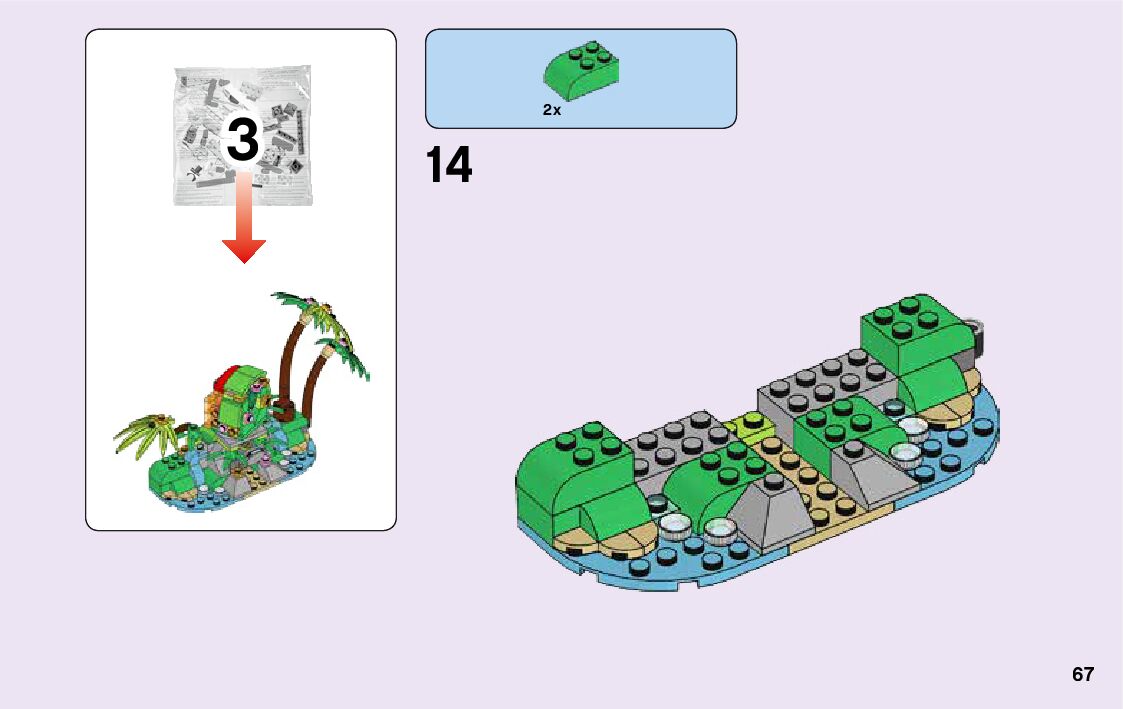 3

2x

14

67