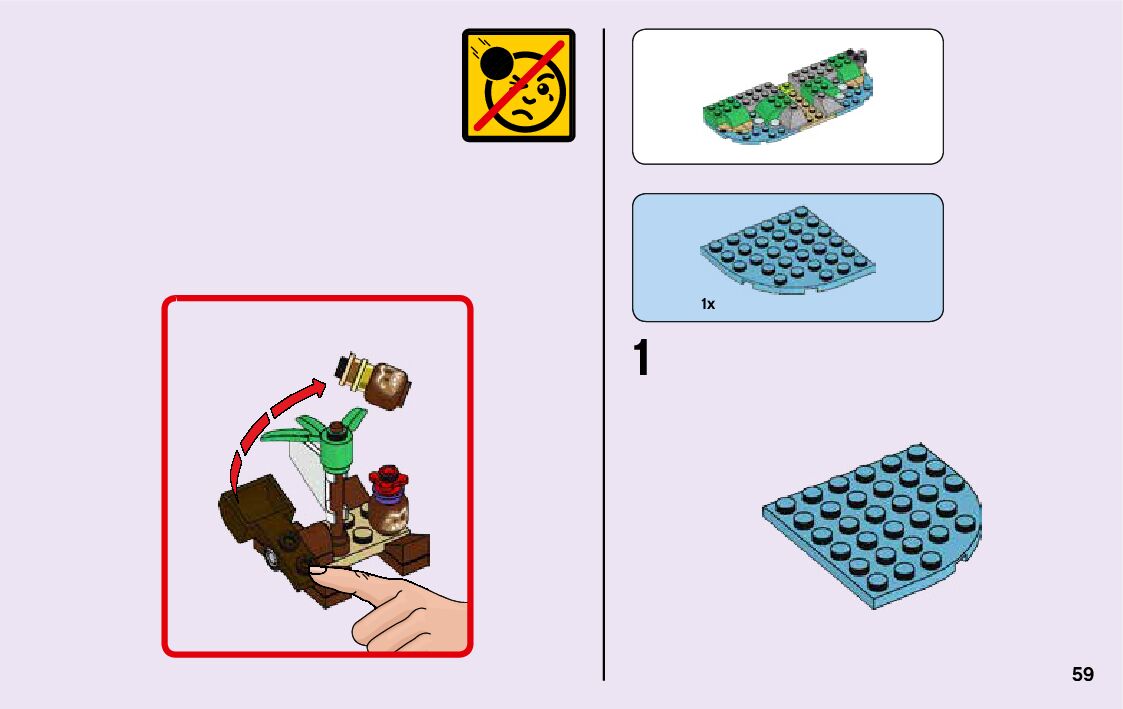 1x

1

59