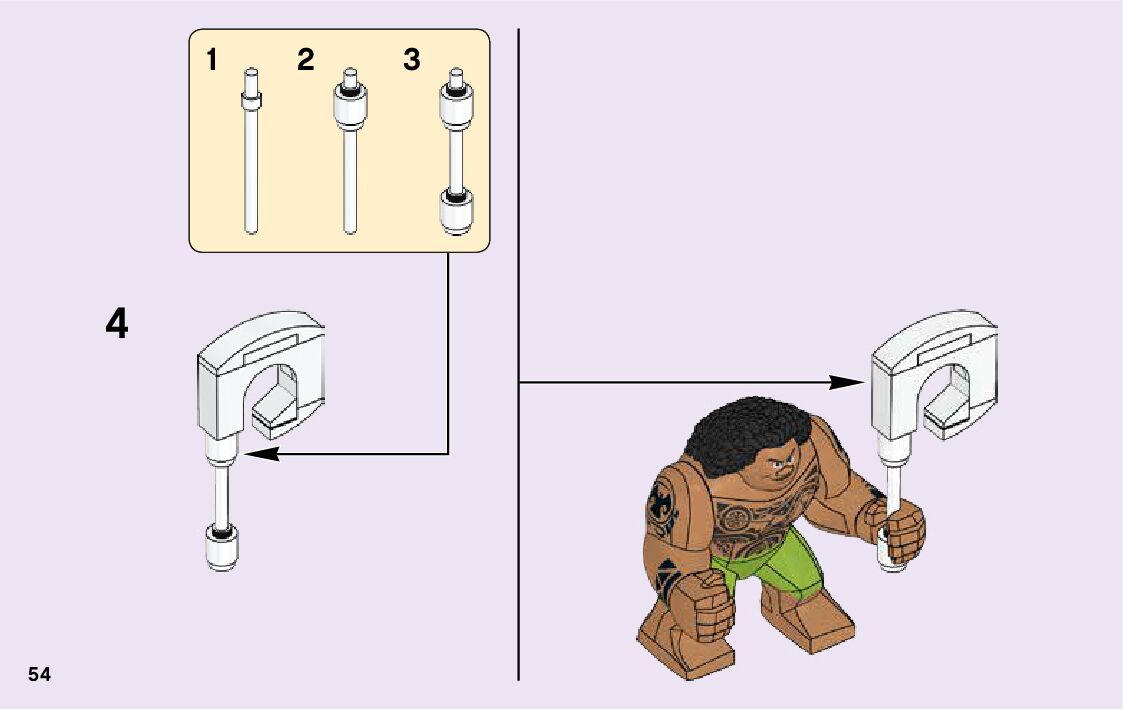 1 2 3

4

54