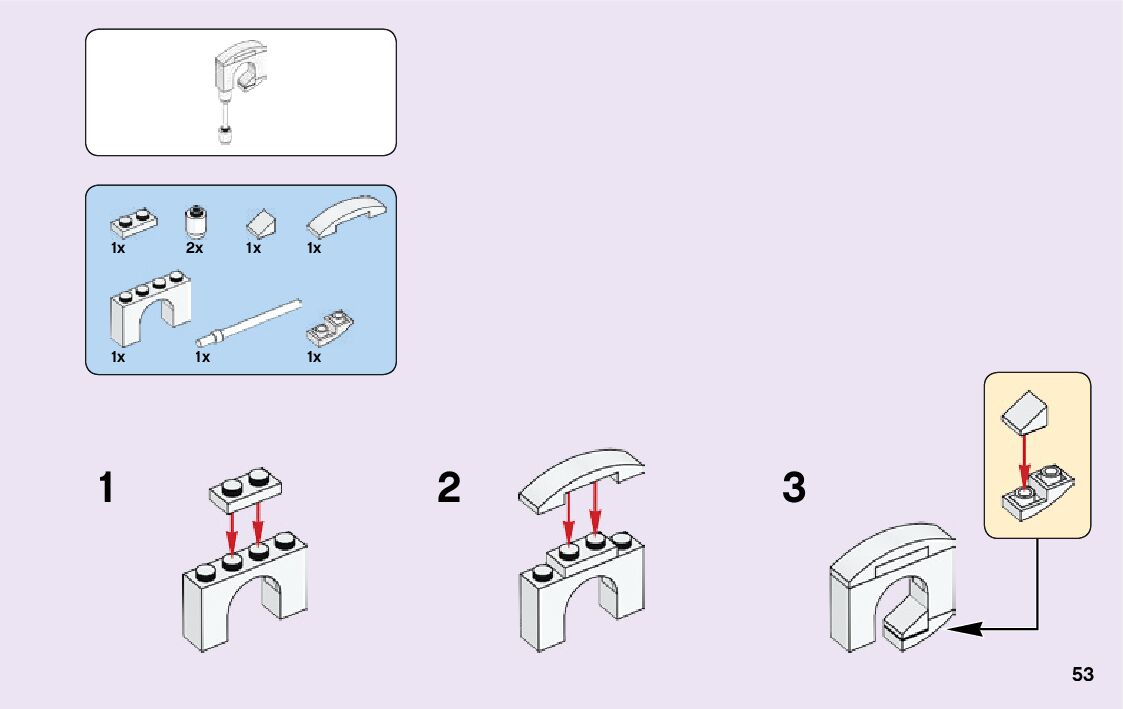 1x 2x 1x 1x

1x 1x 1x

1

2

3

53