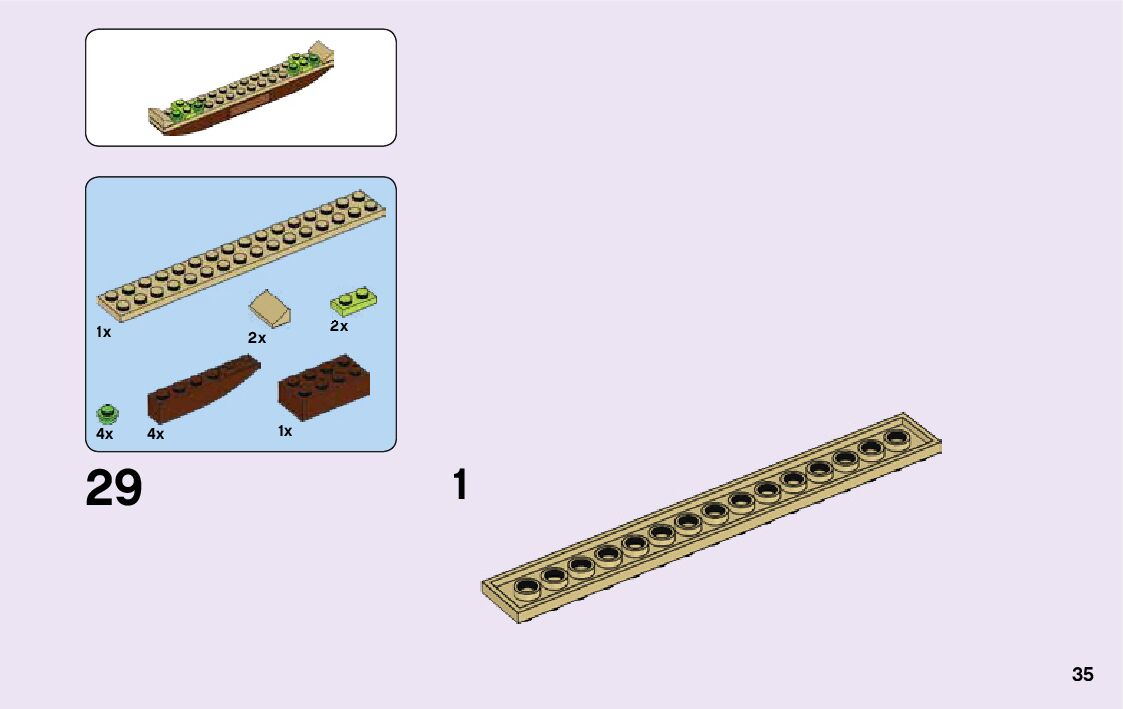 1x

2x

2x

4x

4x

1x

29

1

35