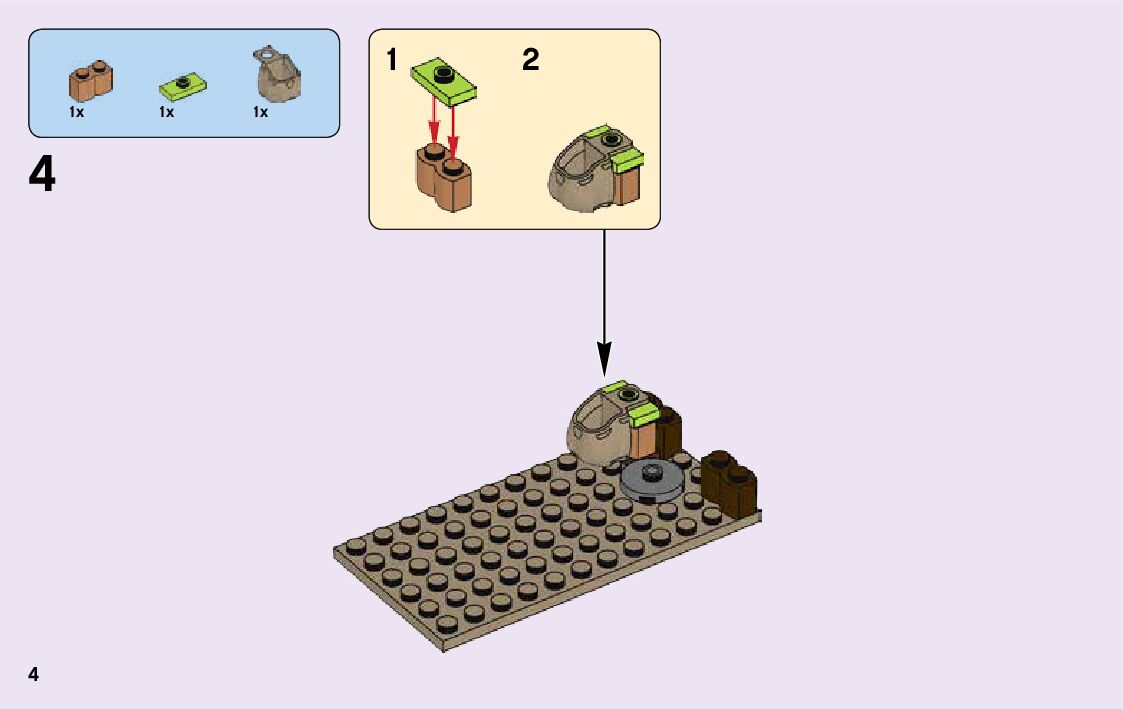 1x 1x 1x

4

1

2

4