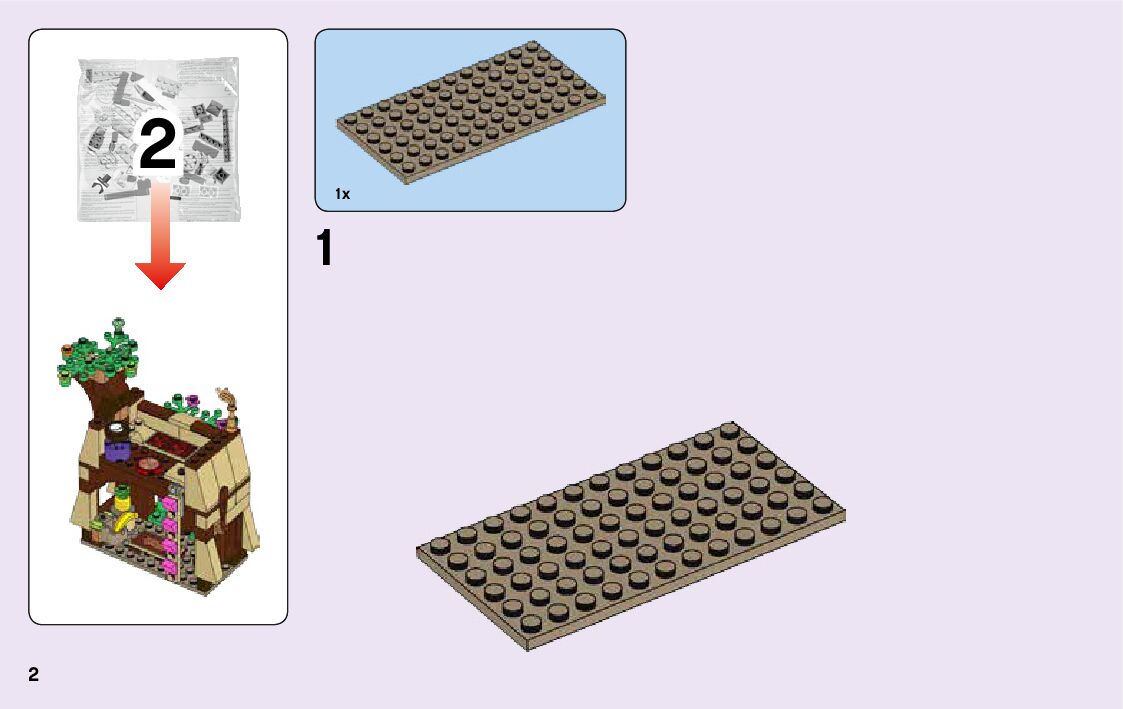 2

1x

1

2