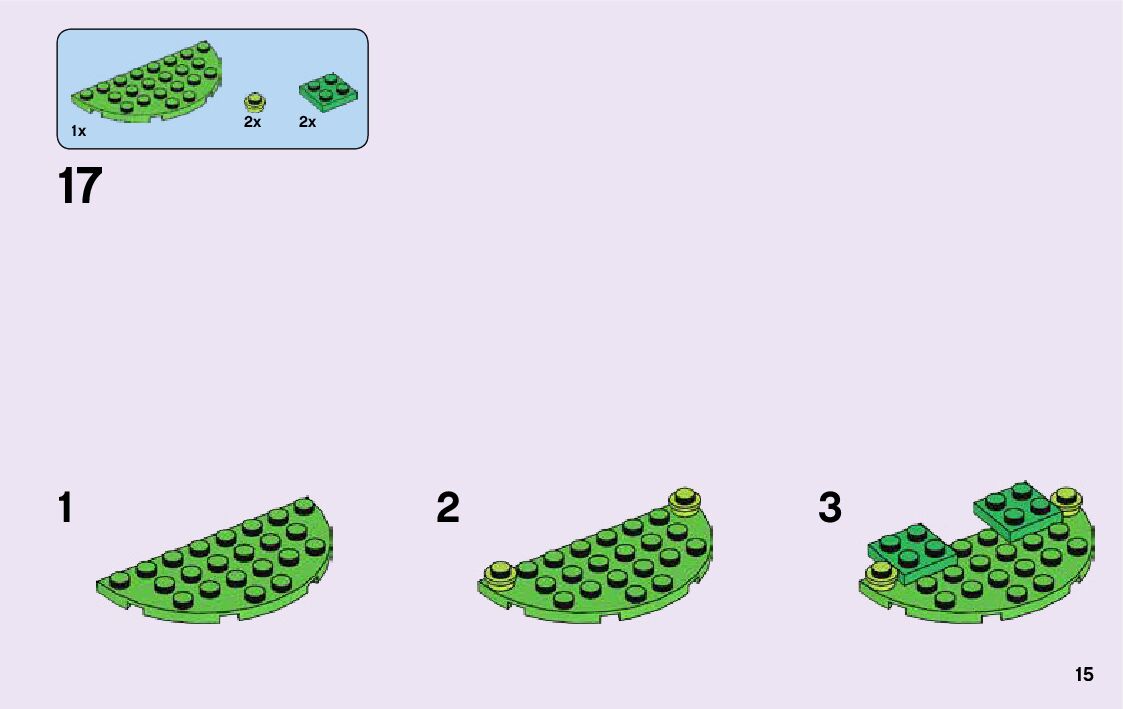 1x
2x
2x

17

1

2

3

15