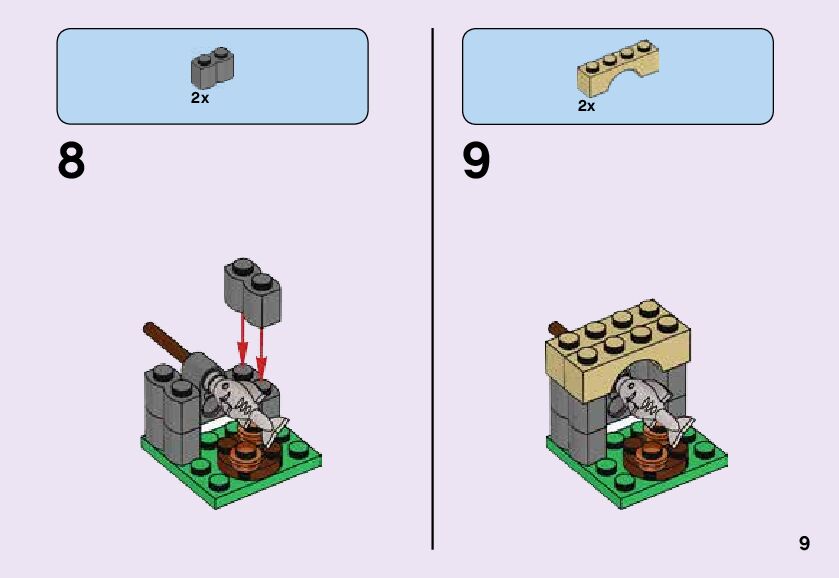 2x

8

2x

9

9