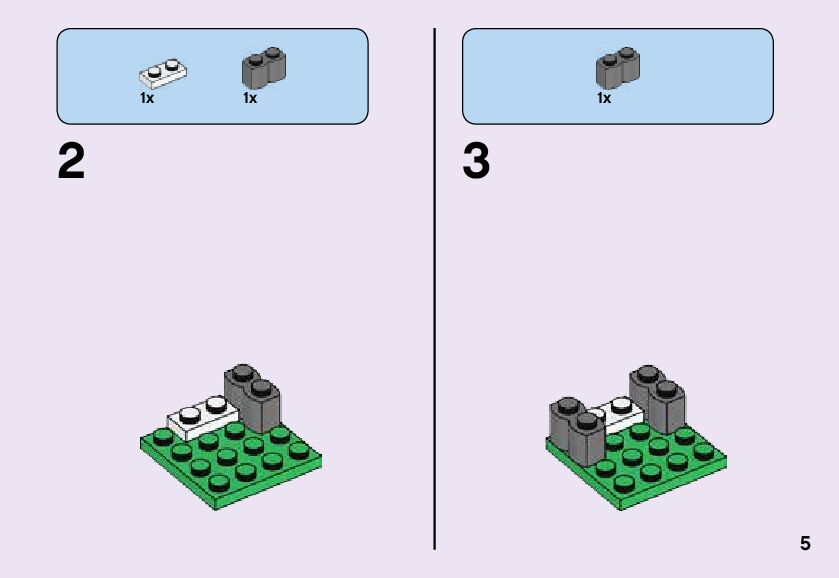 1x 1x

2

1x

3

5