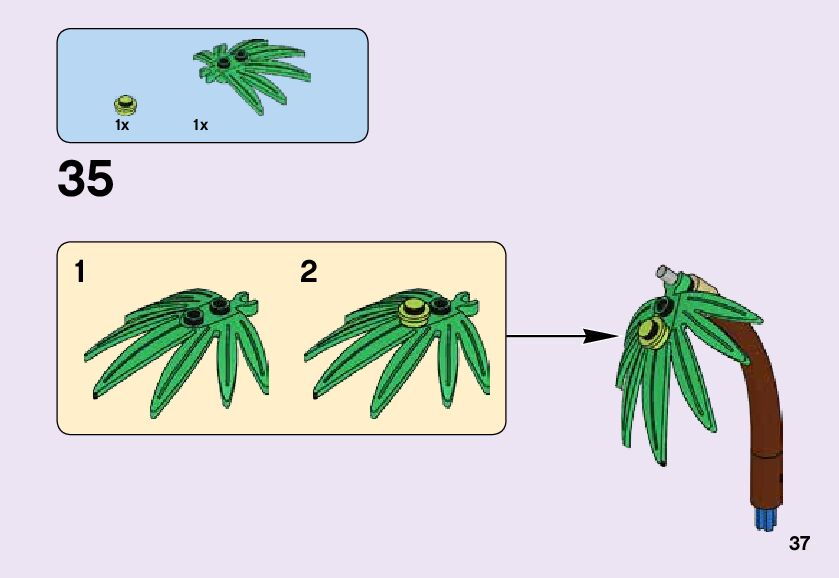 1x 1x

35

1

2

37